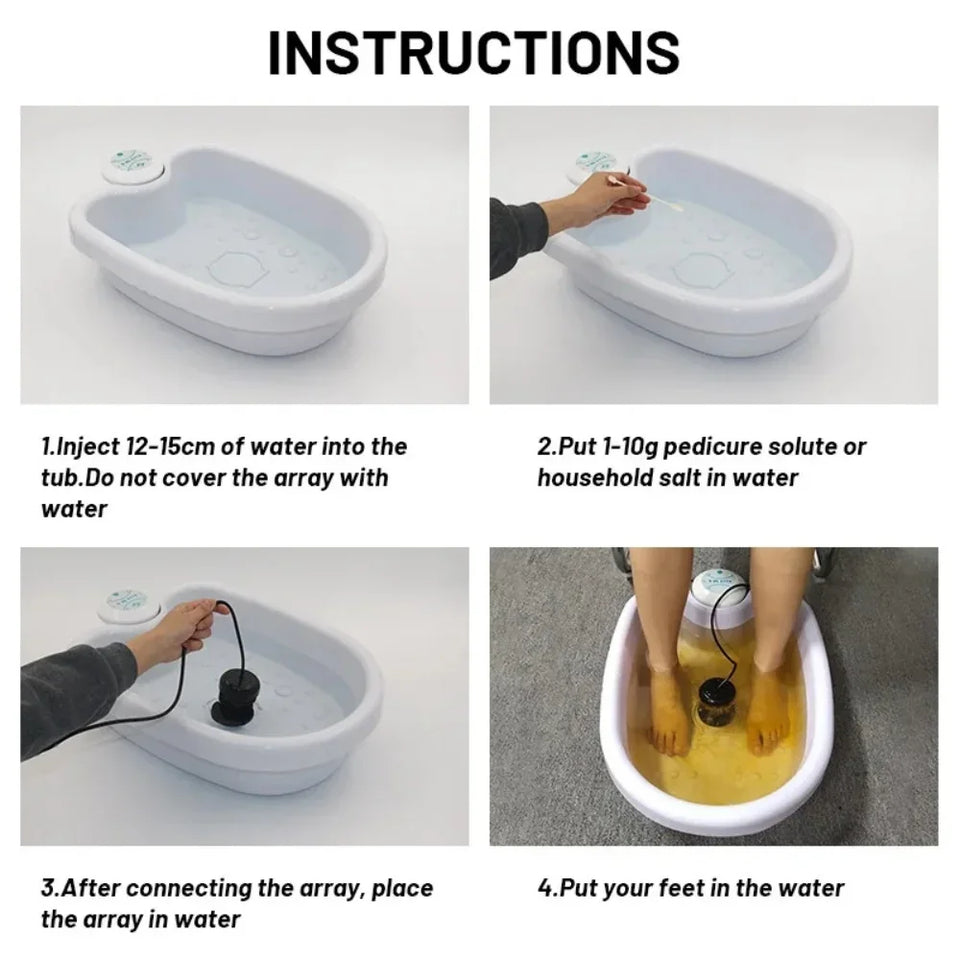 INSTRUCTIONS

1.Inject 12-15cm of water into the tub.Do not cover the array with water

2.Put 1-10g pedicure solute or household salt in water

3.After connecting the array, place the array in water

4.Put your feet in the water