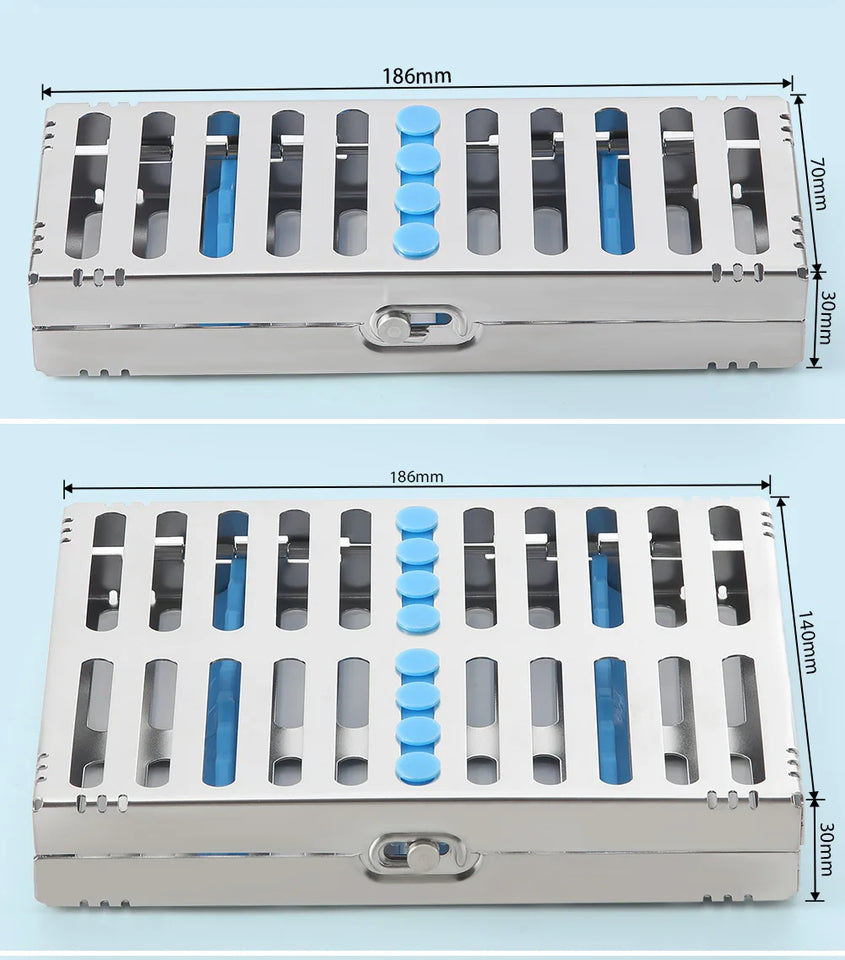 186mm
70mm
30mm

186mm
140mm
30mm