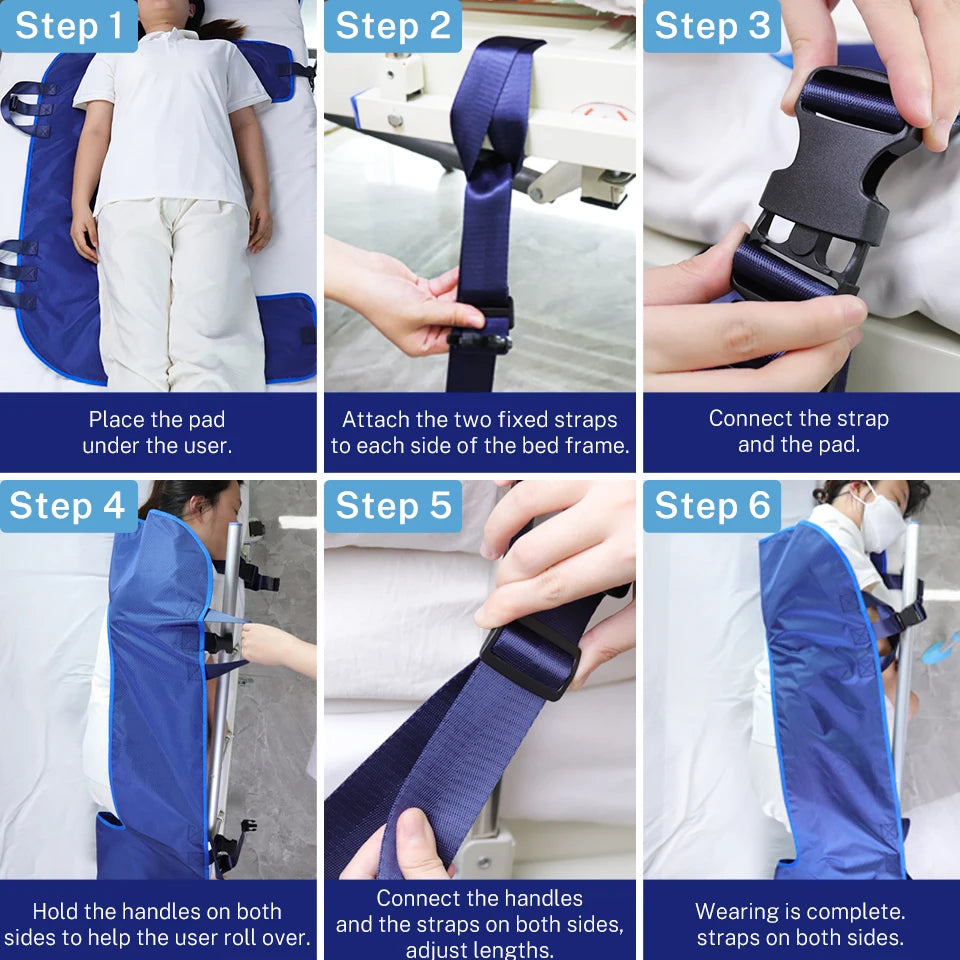 Step 1

Place the pad under the user.

Step 2

Attach the two fixed straps to each side of the bed frame.

Step 3

Connect the strap and the pad.

Step 4

Hold the handles on both sides to help the user roll over.

Step 5

Connect the handles and the straps on both sides, adjust lengths.

Step 6

Wearing is complete. straps on both sides.