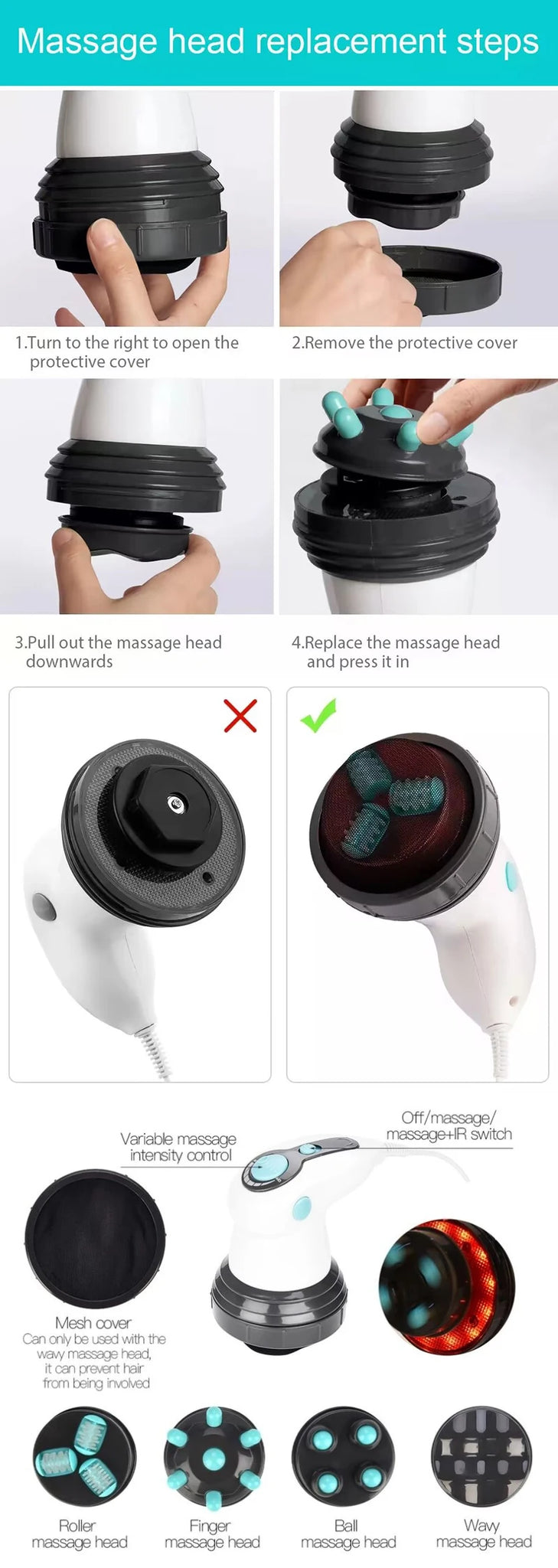 Massage head replacement steps

1.Turn to the right to open the protective cover

2.Remove the protective cover

3.Pull out the massage head downwards

4.Replace the massage head and press it in

Variable massage intensity control

Off/massage/ massage+IR switch

Mesh cover
Can only be used with the wavy massage head, it can prevent hair from being involved

Roller massage head

Finger massage head

Ball massage head

Wavy massage head