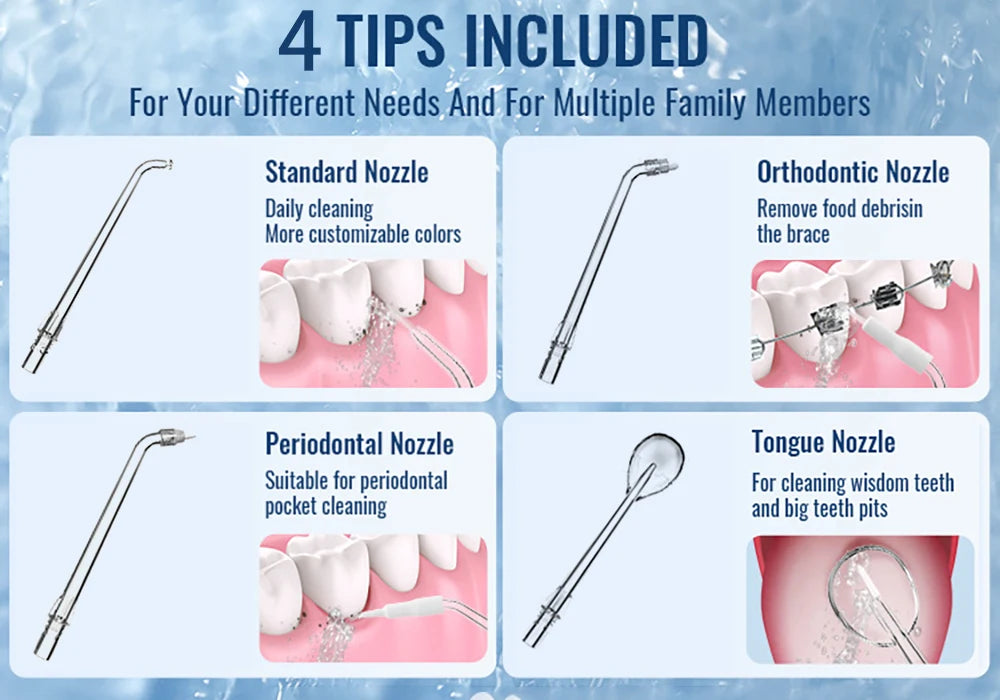 4 TIPS INCLUDED

For Your Different Needs And For Multiple Family Members

Standard Nozzle

Daily cleaning
More customizable colors

Orthodontic Nozzle

Remove food debrisin the brace

Periodontal Nozzle

Suitable for periodontal pocket cleaning

Tongue Nozzle

For cleaning wisdom teeth and big teeth pits