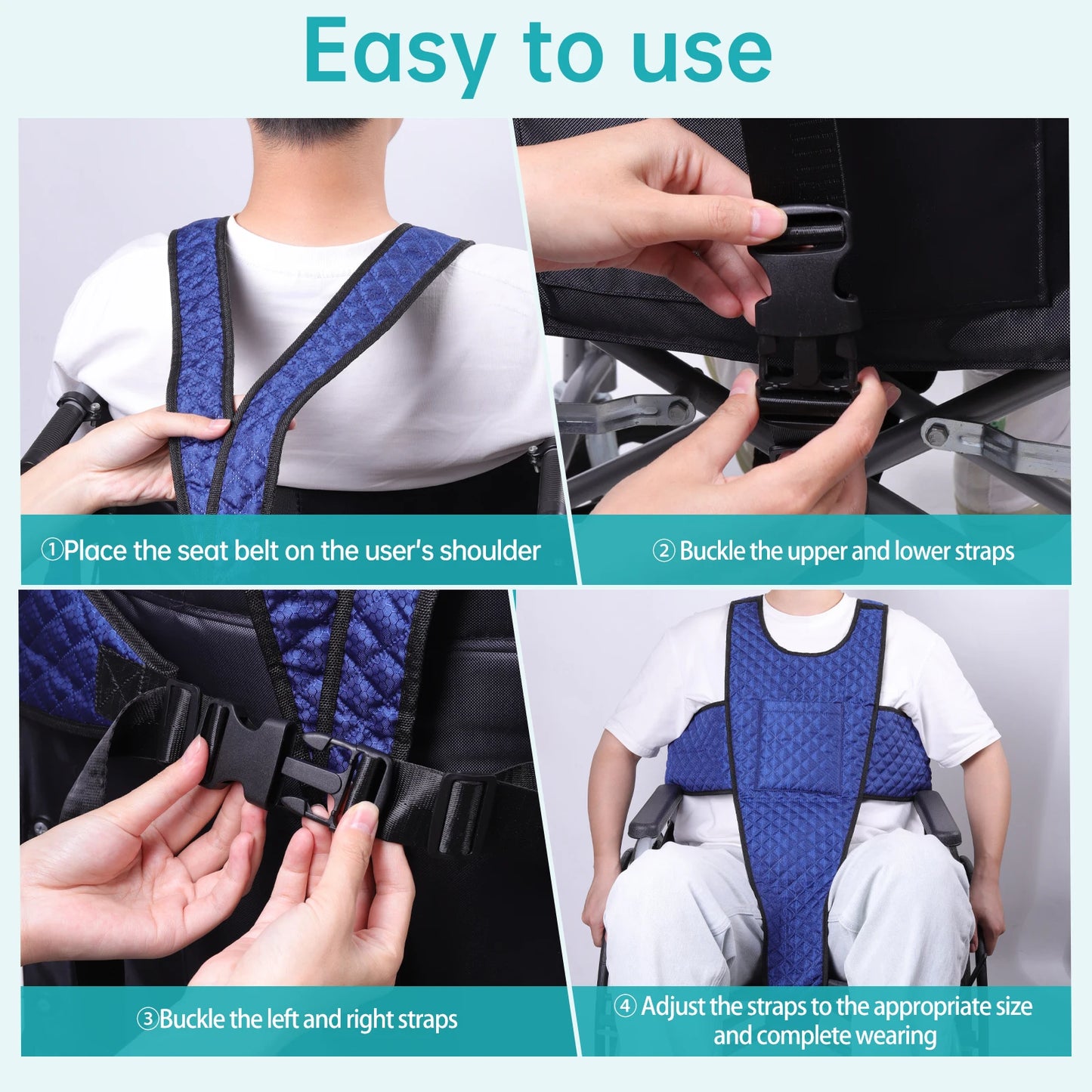 Easy to use

①Place the seat belt on the user's shoulder

② Buckle the upper and lower straps

③Buckle the left and right straps

④ Adjust the straps to the appropriate size and complete wearing