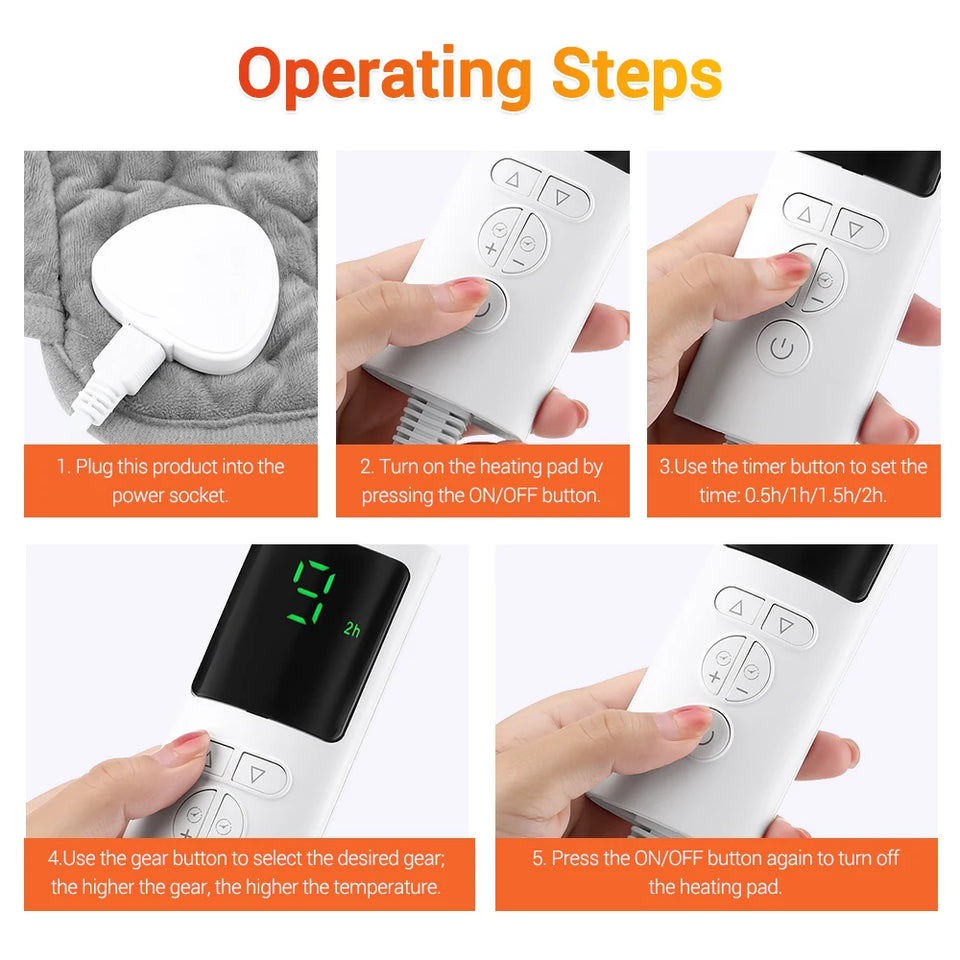 Operating Steps

1. Plug this product into the power socket.

2. Turn on the heating pad by pressing the ON/OFF button.

3.Use the timer button to set the time: 0.5h/1h/1.5h/2h.

9
2h

4.Use the gear button to select the desired gear; the higher the gear, the higher the temperature.

5. Press the ON/OFF button again to turn off the heating pad.