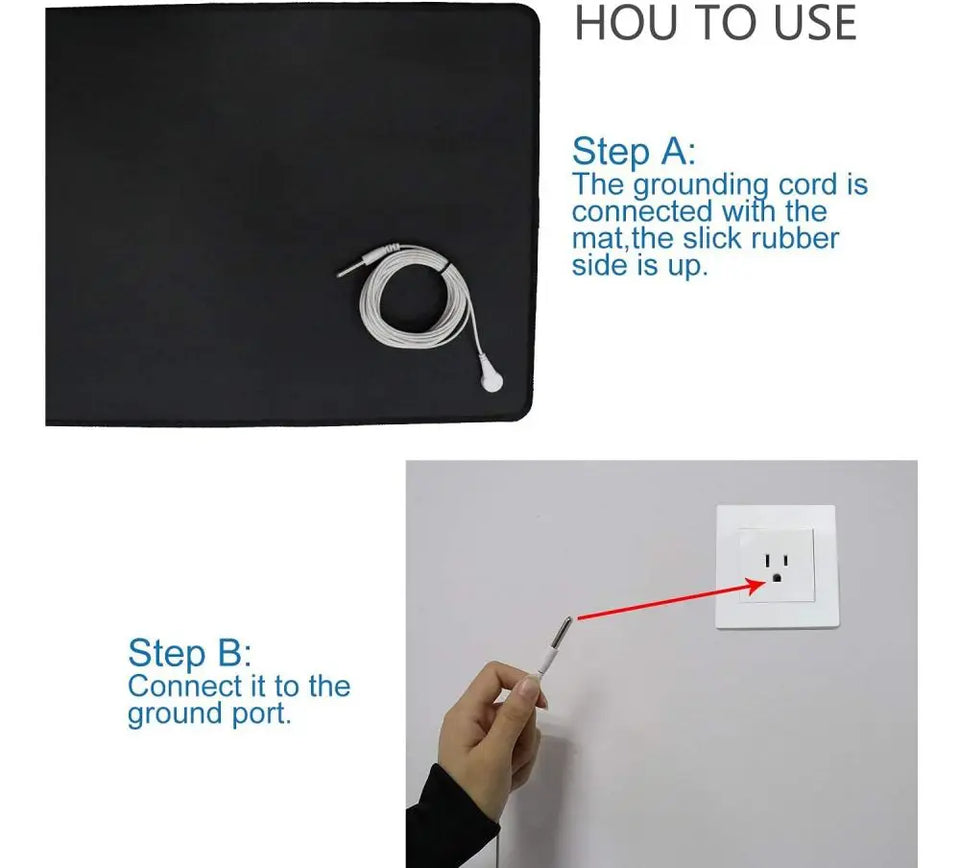 HOU TO USE

Step A:
The grounding cord is connected with the mat,the slick rubber side is up.

Step B:
Connect it to the ground port.