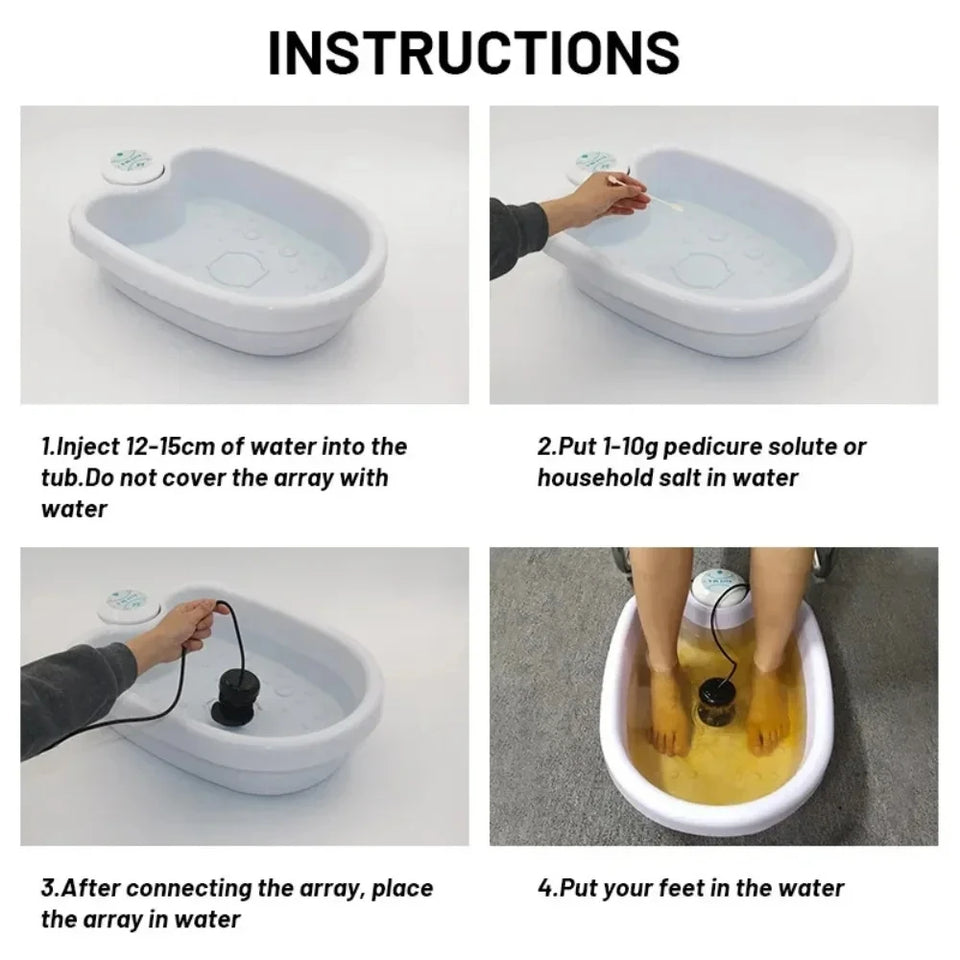 INSTRUCTIONS

1.Inject 12-15cm of water into the tub.Do not cover the array with water

2.Put 1-10g pedicure solute or household salt in water

3.After connecting the array, place the array in water

4.Put your feet in the water