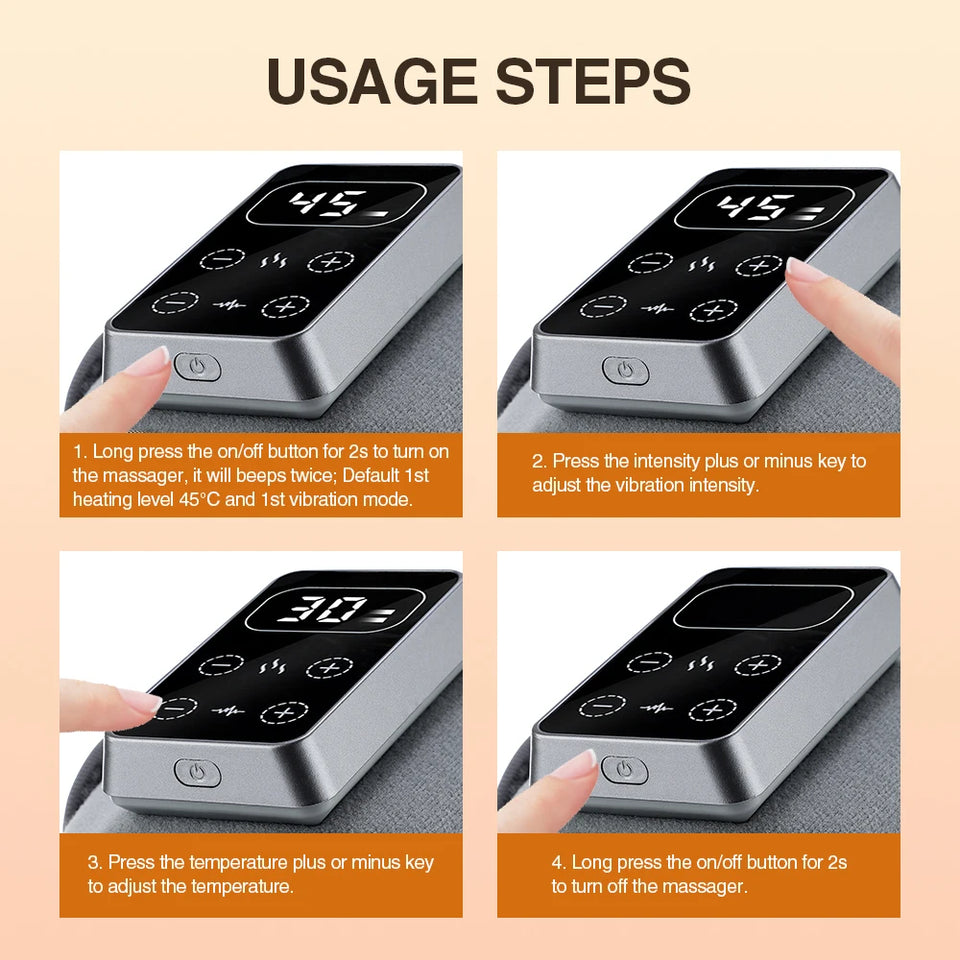 USAGE STEPS

45

1. Long press the on/off button for 2s to turn on the massager, it will beeps twice; Default 1st heating level 45°C and 1st vibration mode.

45

2. Press the intensity plus or minus key to adjust the vibration intensity.

30

3. Press the temperature plus or minus key to adjust the temperature.

4. Long press the on/off button for 2s to turn off the massager.