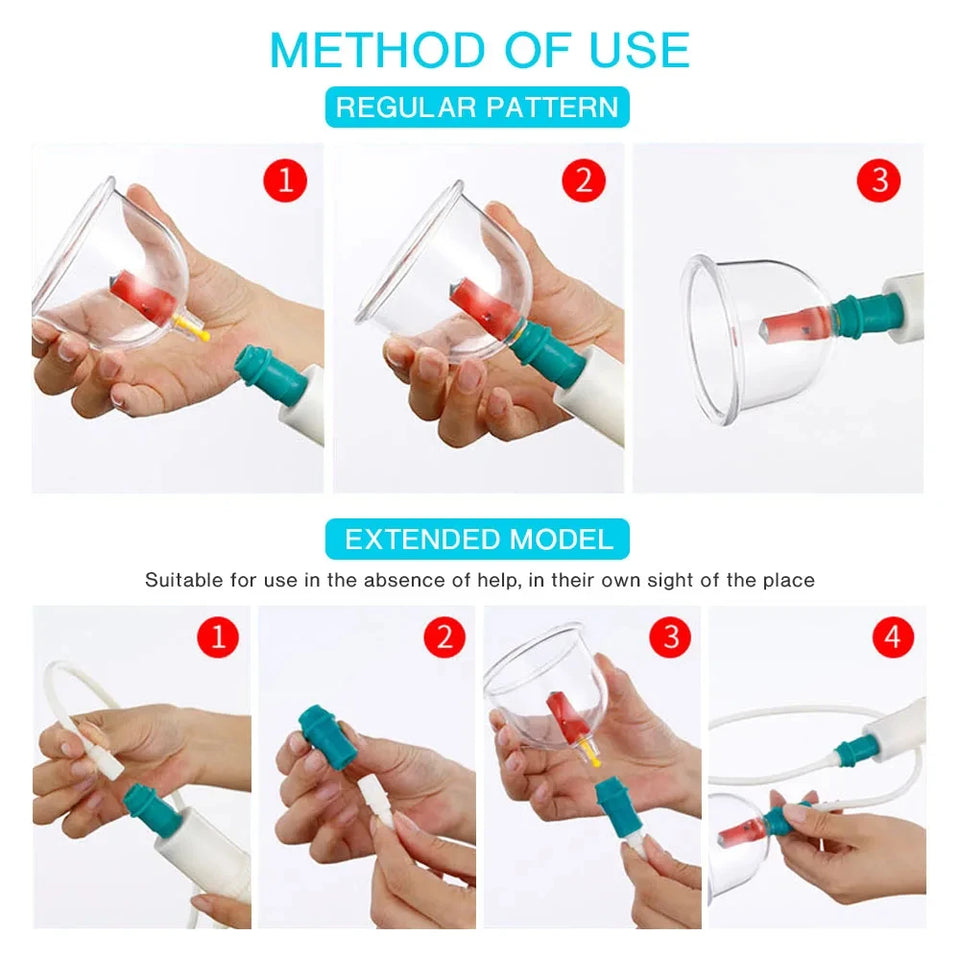 METHOD OF USE

REGULAR PATTERN

1

2

3

EXTENDED MODEL

Suitable for use in the absence of help, in their own sight of the place

1

2

3

4