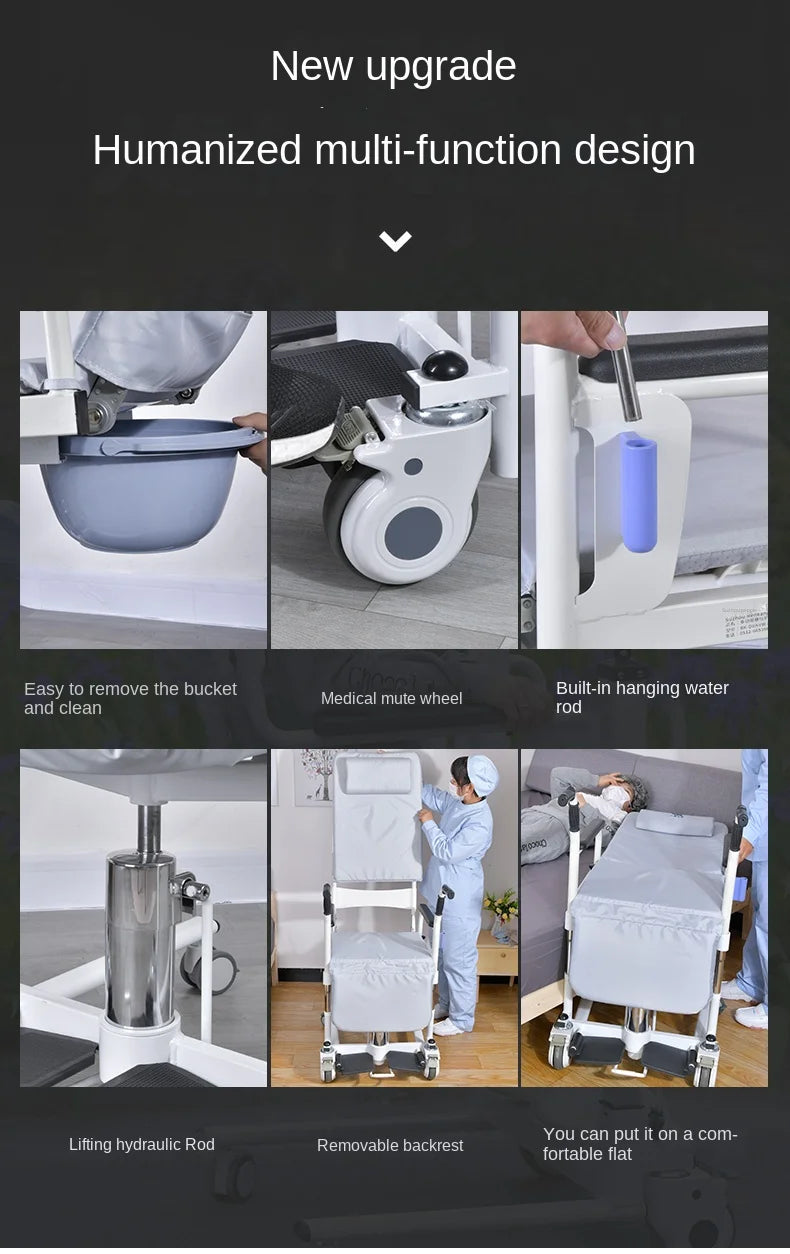 New upgrade

Humanized multi-function design

Easy to remove the bucket and clean

Medical mute wheel

Built-in hanging water rod

Lifting hydraulic Rod

Removable backrest

You can put it on a comfortable flat