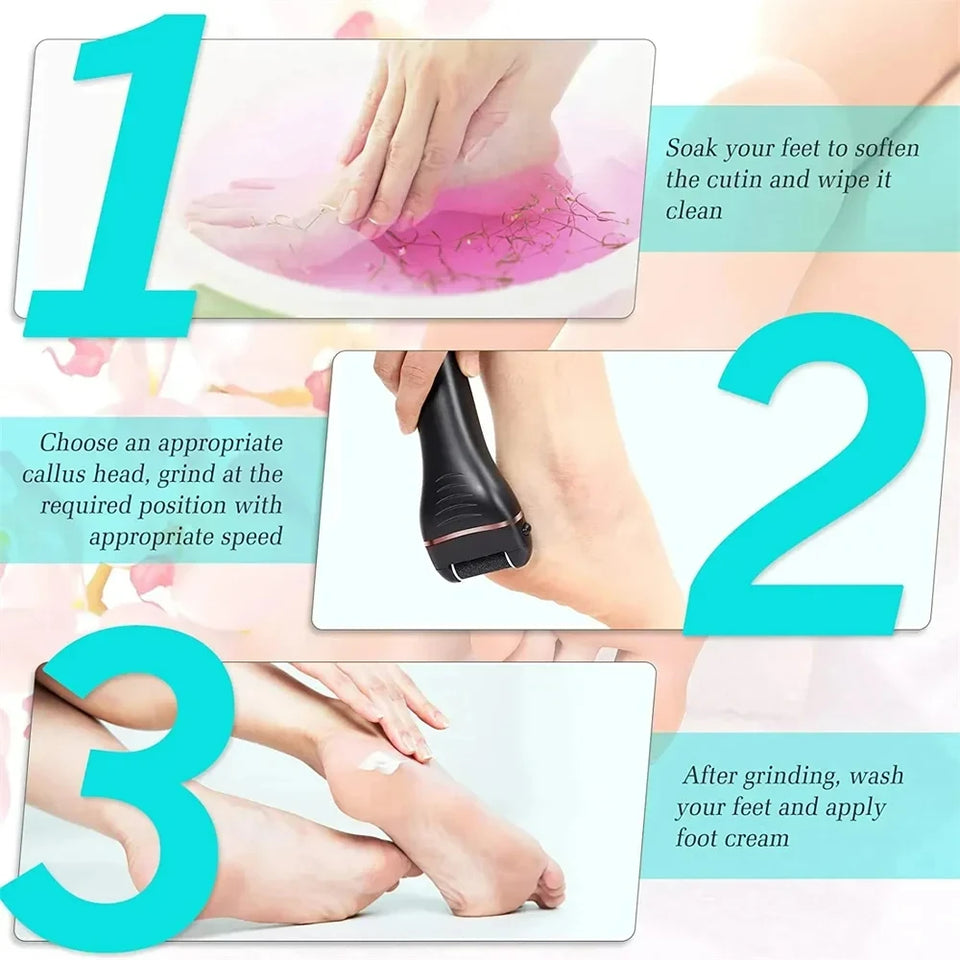 1

Soak your feet to soften the cutin and wipe it clean

2

Choose an appropriate callus head, grind at the required position with appropriate speed

3

After grinding, wash your feet and apply foot cream