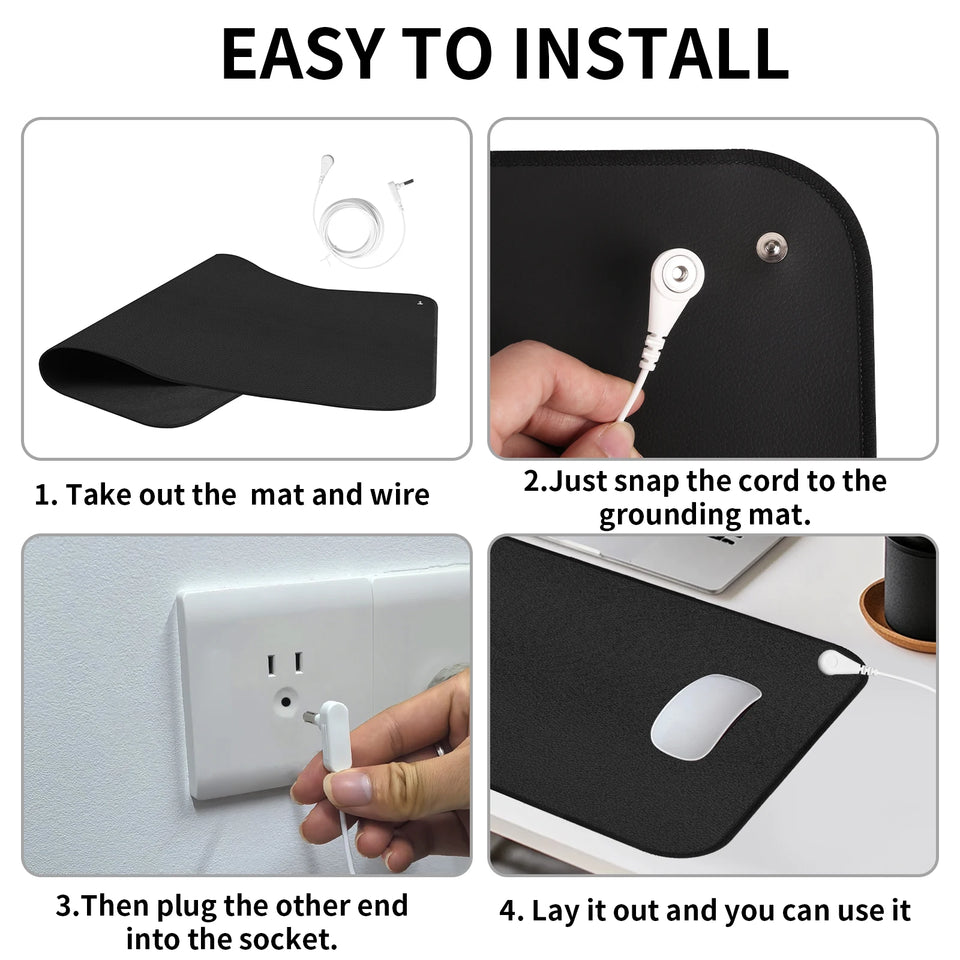 EASY TO INSTALL

1. Take out the  mat and wire

2.Just snap the cord to the grounding mat.

3.Then plug the other end into the socket.

4. Lay it out and you can use it