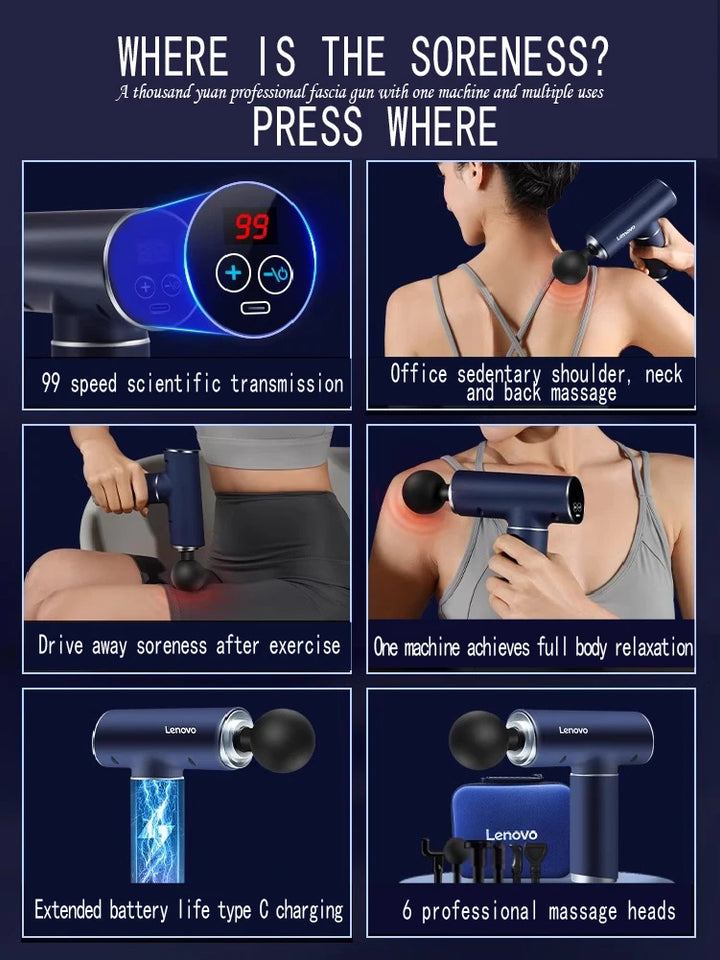 WHERE IS THE SORENESS?
A thousand yuan professional fascia gun with one machine and multiple uses
PRESS WHERE

99

99 speed scientific transmission

Lenovo

Office sedentary shoulder, neck and back massage

Drive away soreness after exercise

One machine achieves full body relaxation

Lenovo

Extended battery life type C charging

Lenovo

Lenovo

6 professional massage heads