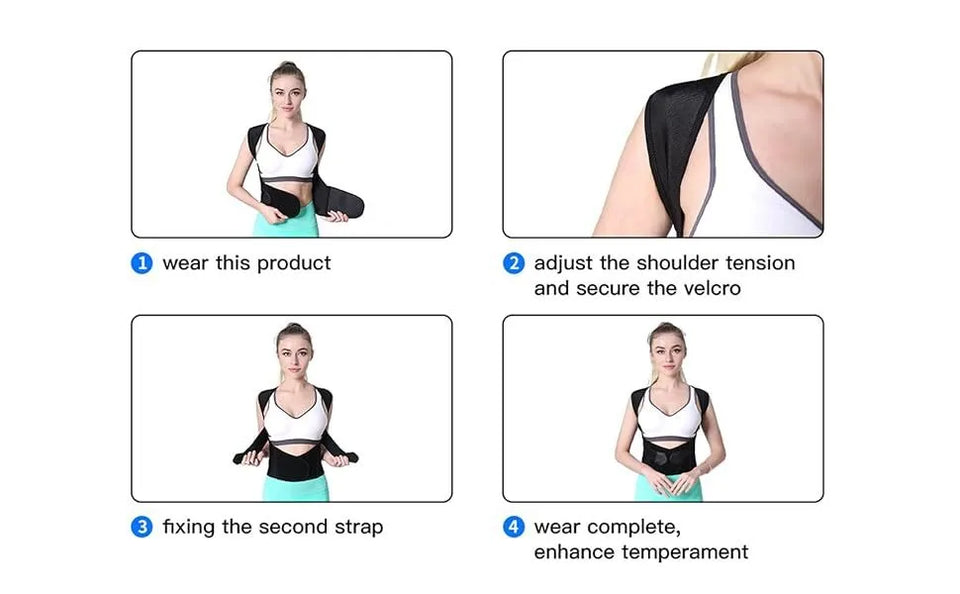 1 wear this product

2 adjust the shoulder tension and secure the velcro

3 fixing the second strap

4 wear complete, enhance temperament