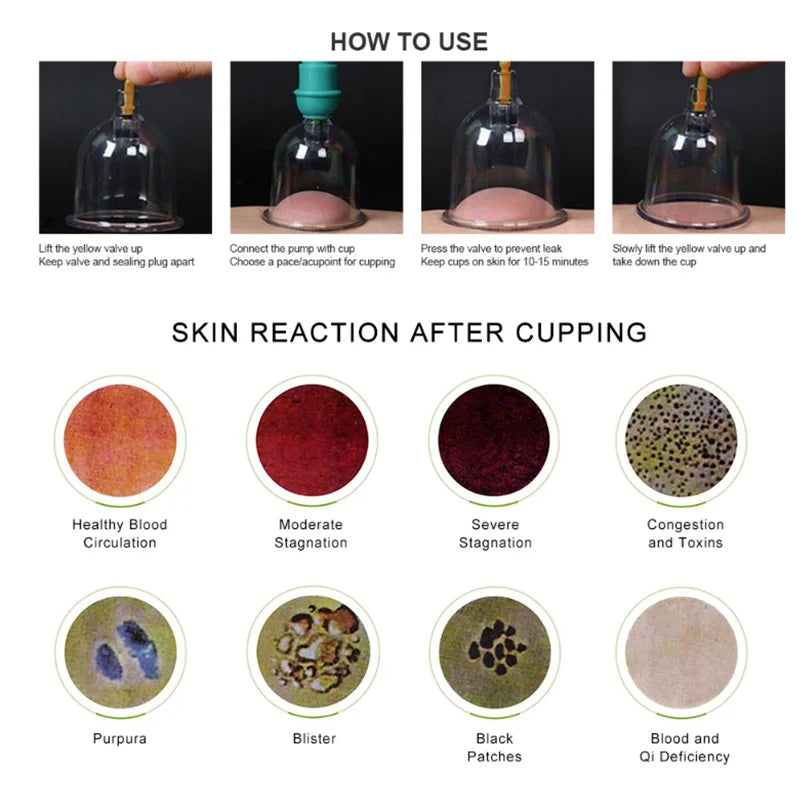 HOW TO USE

Lift the yellow valve up
Keep valve and sealing plug apart

Connect the pump with cup
Choose a pace/acupoint for cupping

Press the valve to prevent leak
Keep cups on skin for 10-15 minutes

Slowly lift the yellow valve up and take down the cup

SKIN REACTION AFTER CUPPING

Healthy Blood Circulation

Moderate Stagnation

Severe Stagnation

Congestion and Toxins

Purpura

Blister

Black Patches

Blood and Qi Deficiency