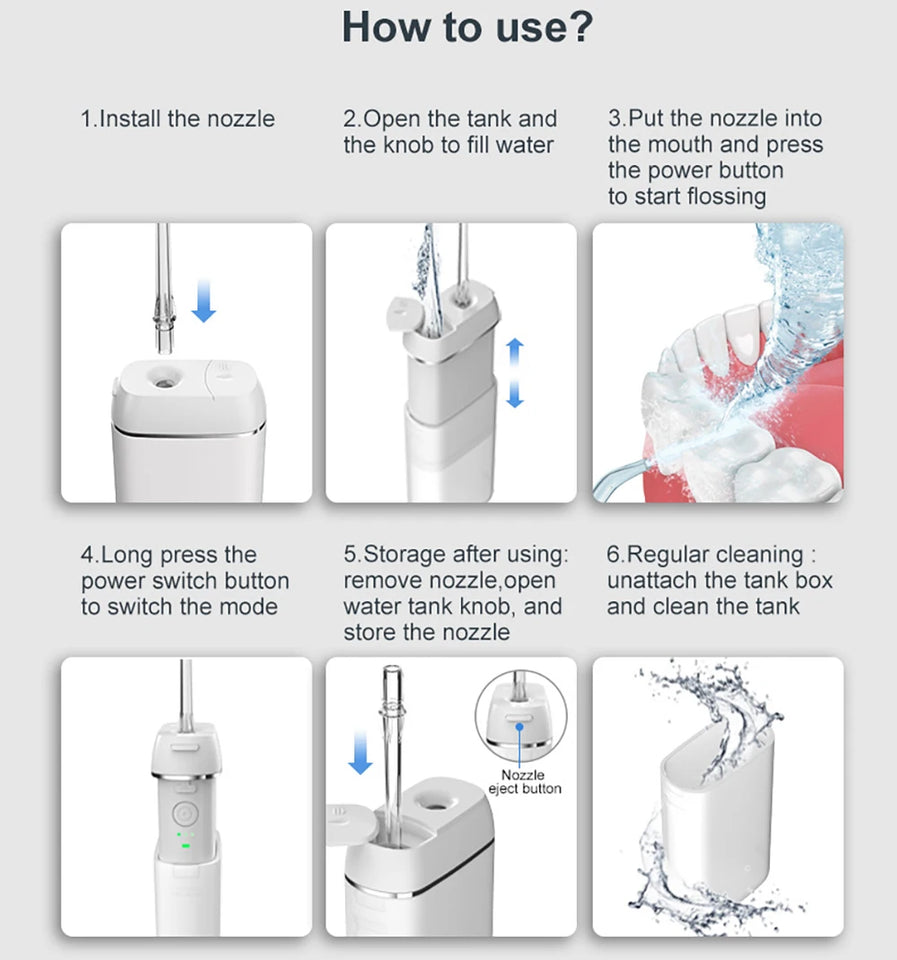 How to use?

1.Install the nozzle

2.Open the tank and the knob to fill water

3.Put the nozzle into the mouth and press the power button to start flossing

4.Long press the power switch button to switch the mode

5.Storage after using: remove nozzle,open water tank knob, and store the nozzle

Nozzle eject button

6.Regular cleaning : unattach the tank box and clean the tank