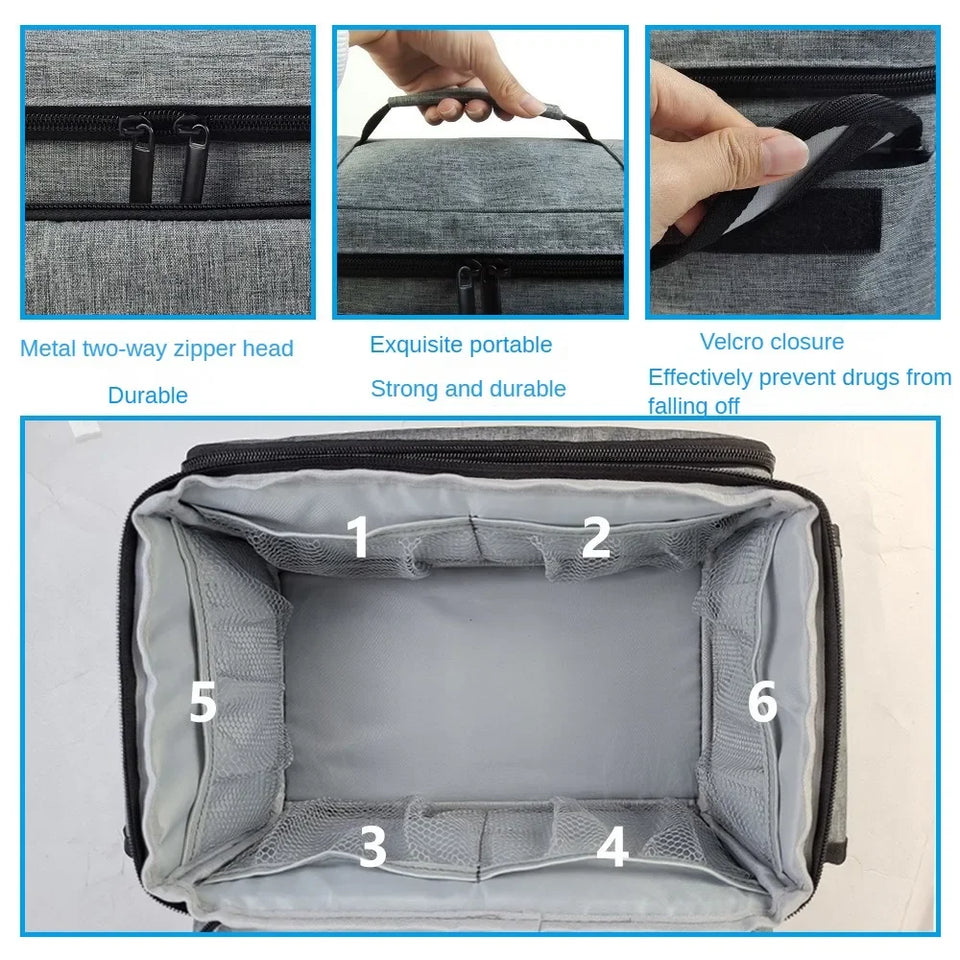 Metal two-way zipper head

Durable

Exquisite portable

Strong and durable

Velcro closure

Effectively prevent drugs from falling off

1

2

5

6

3

4