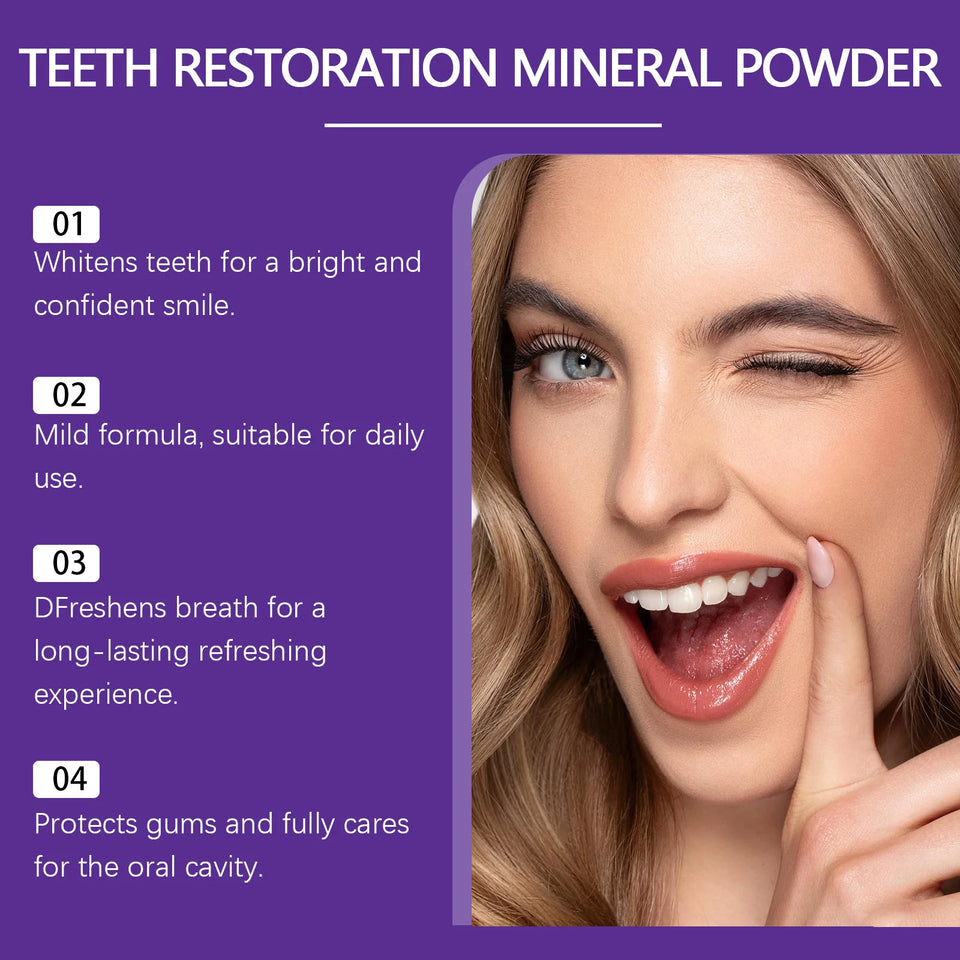 TEETH RESTORATION MINERAL POWDER

01
Whitens teeth for a bright and confident smile.

02
Mild formula, suitable for daily use.

03
DFreshens breath for a long-lasting refreshing experience.

04
Protects gums and fully cares for the oral cavity.