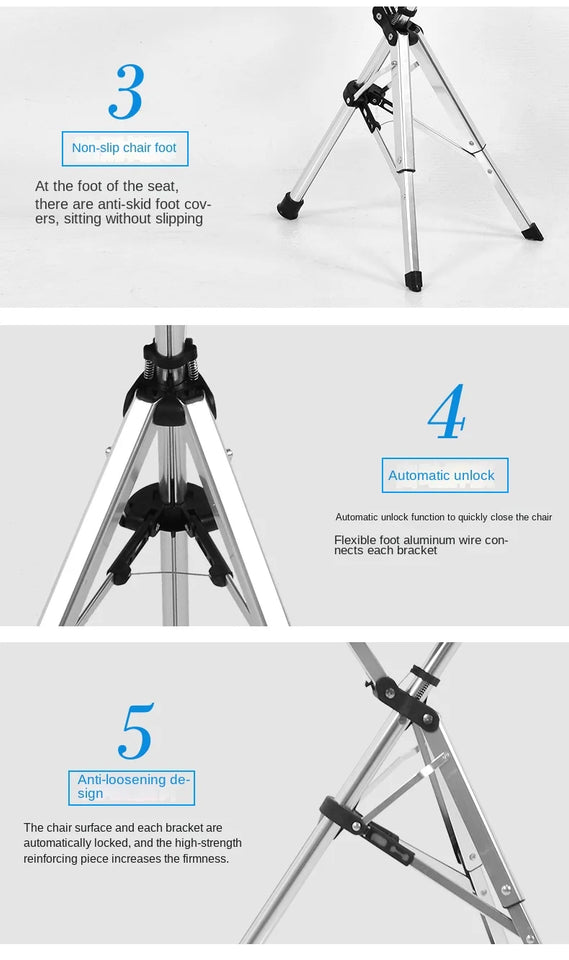 3

Non-slip chair foot

At the foot of the seat, there are anti-skid foot covers, sitting without slipping

4

Automatic unlock

Automatic unlock function to quickly close the chair

Flexible foot aluminum wire connects each bracket

5

Anti-loosening design

The chair surface and each bracket are automatically locked, and the high-strength reinforcing piece increases the firmness.