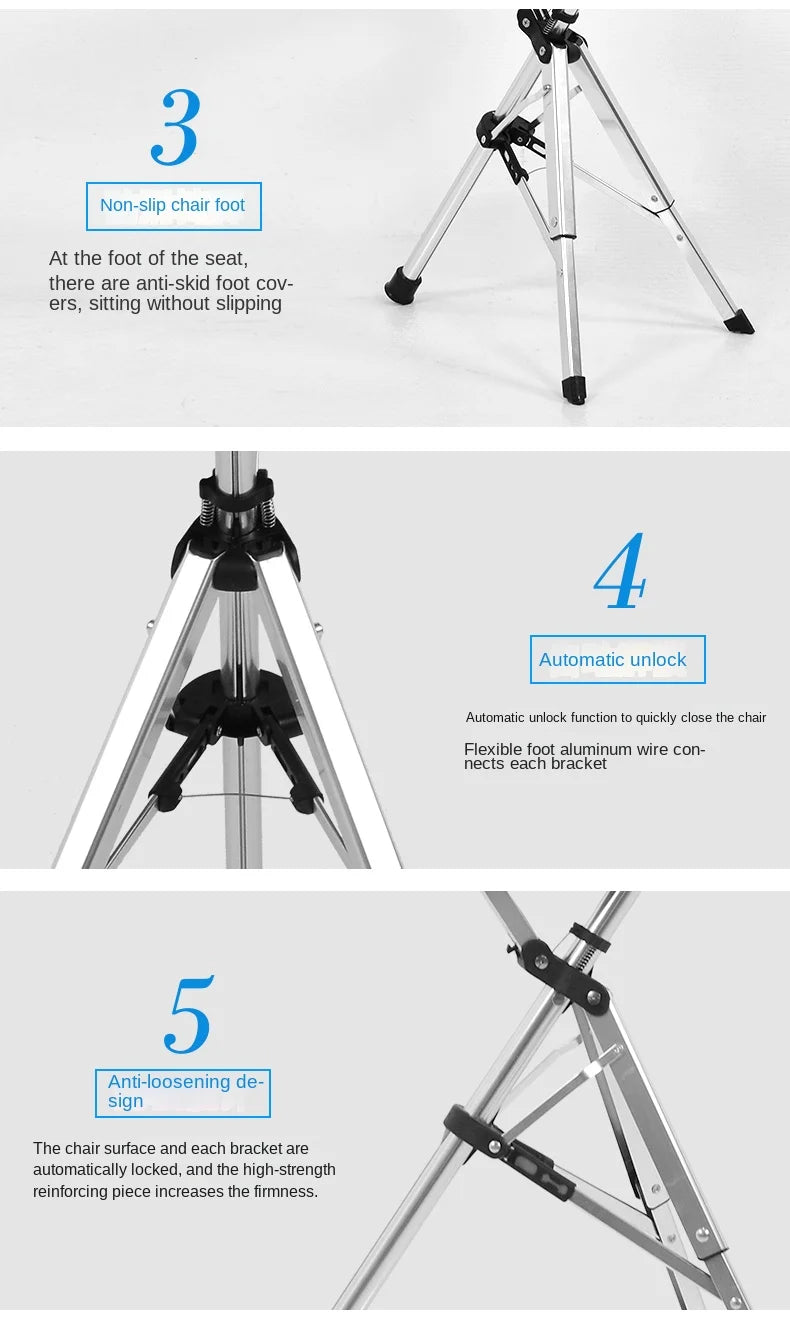 3

Non-slip chair foot

At the foot of the seat, there are anti-skid foot covers, sitting without slipping

4

Automatic unlock

Automatic unlock function to quickly close the chair

Flexible foot aluminum wire connects each bracket

5

Anti-loosening design

The chair surface and each bracket are automatically locked, and the high-strength reinforcing piece increases the firmness.