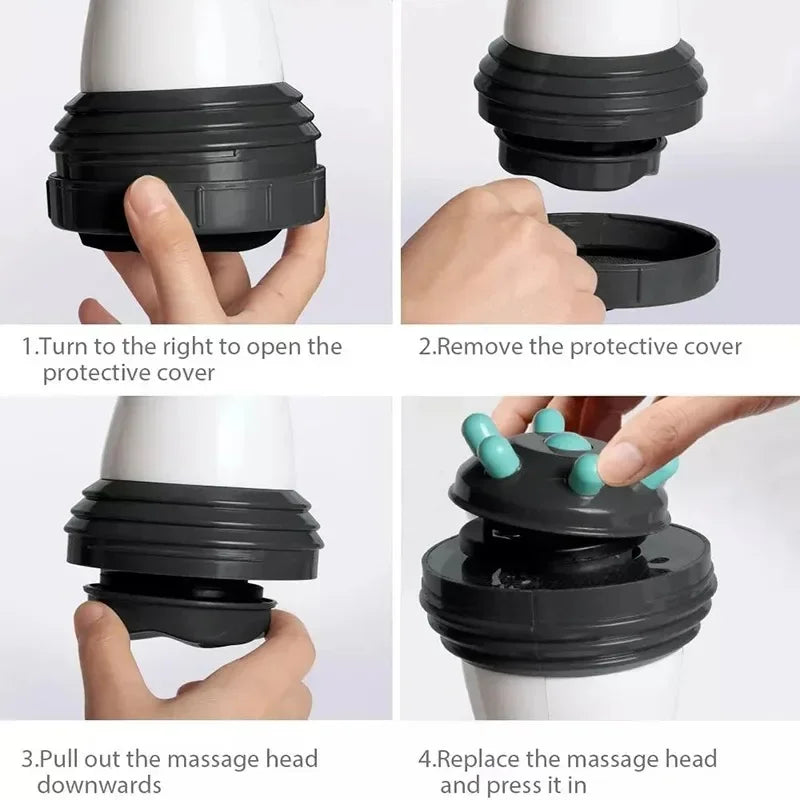 1.Turn to the right to open the protective cover

2.Remove the protective cover

3.Pull out the massage head downwards

4.Replace the massage head and press it in