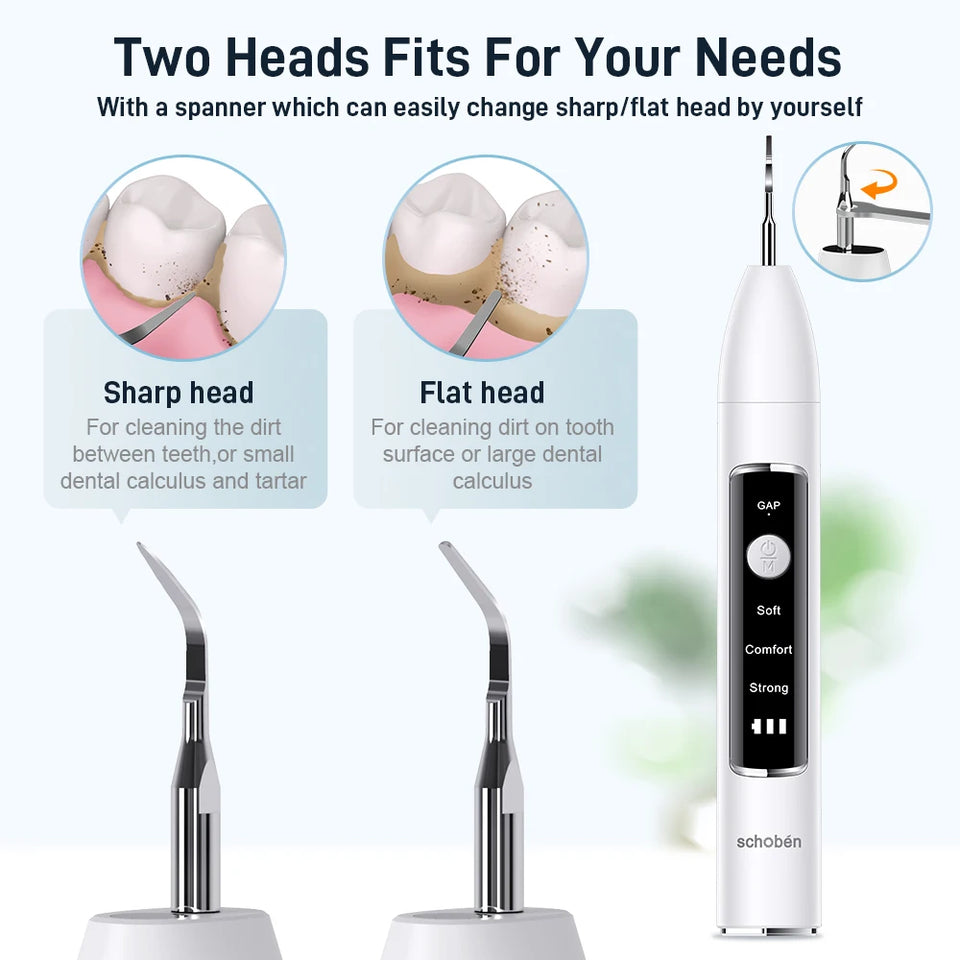 Two Heads Fits For Your Needs
With a spanner which can easily change sharp/flat head by yourself

Sharp head
For cleaning the dirt between teeth,or small dental calculus and tartar

Flat head
For cleaning dirt on tooth surface or large dental calculus

GAP

M

Soft

Comfort

Strong

schobén