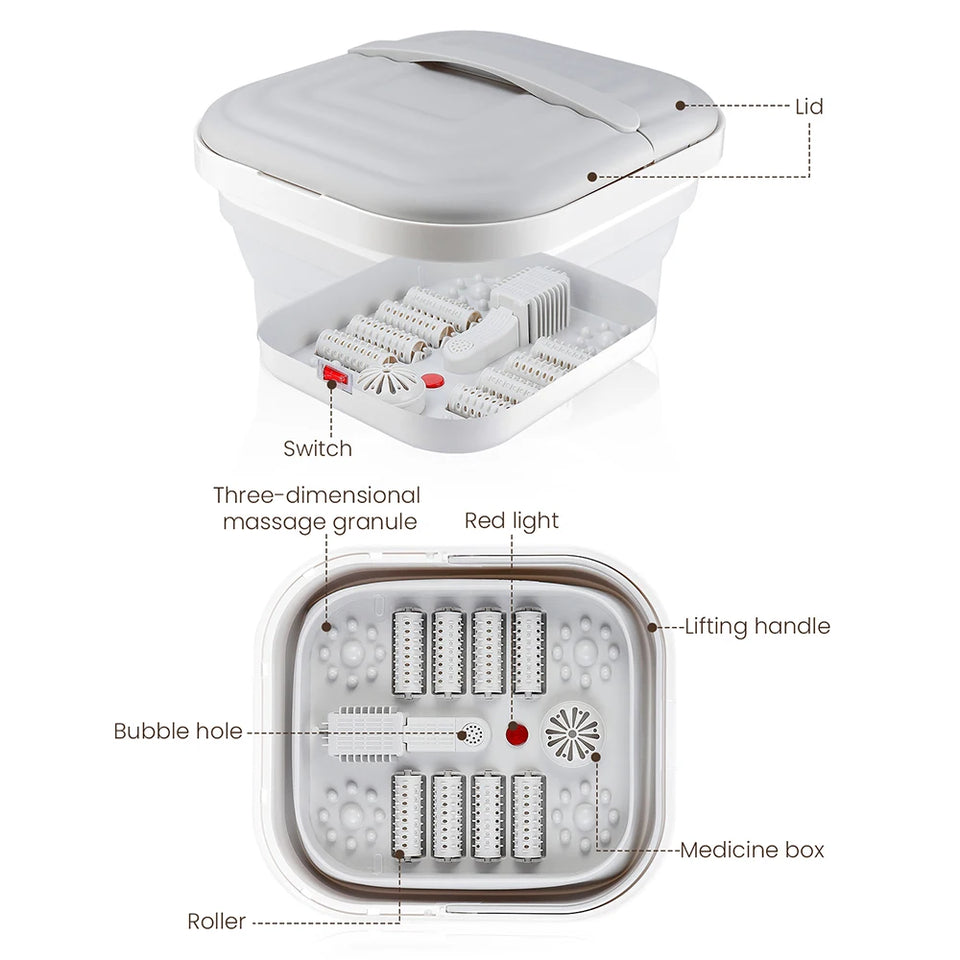 Lid

Switch

Three-dimensional massage granule

Red light

Lifting handle

Bubble hole

Medicine box

Roller