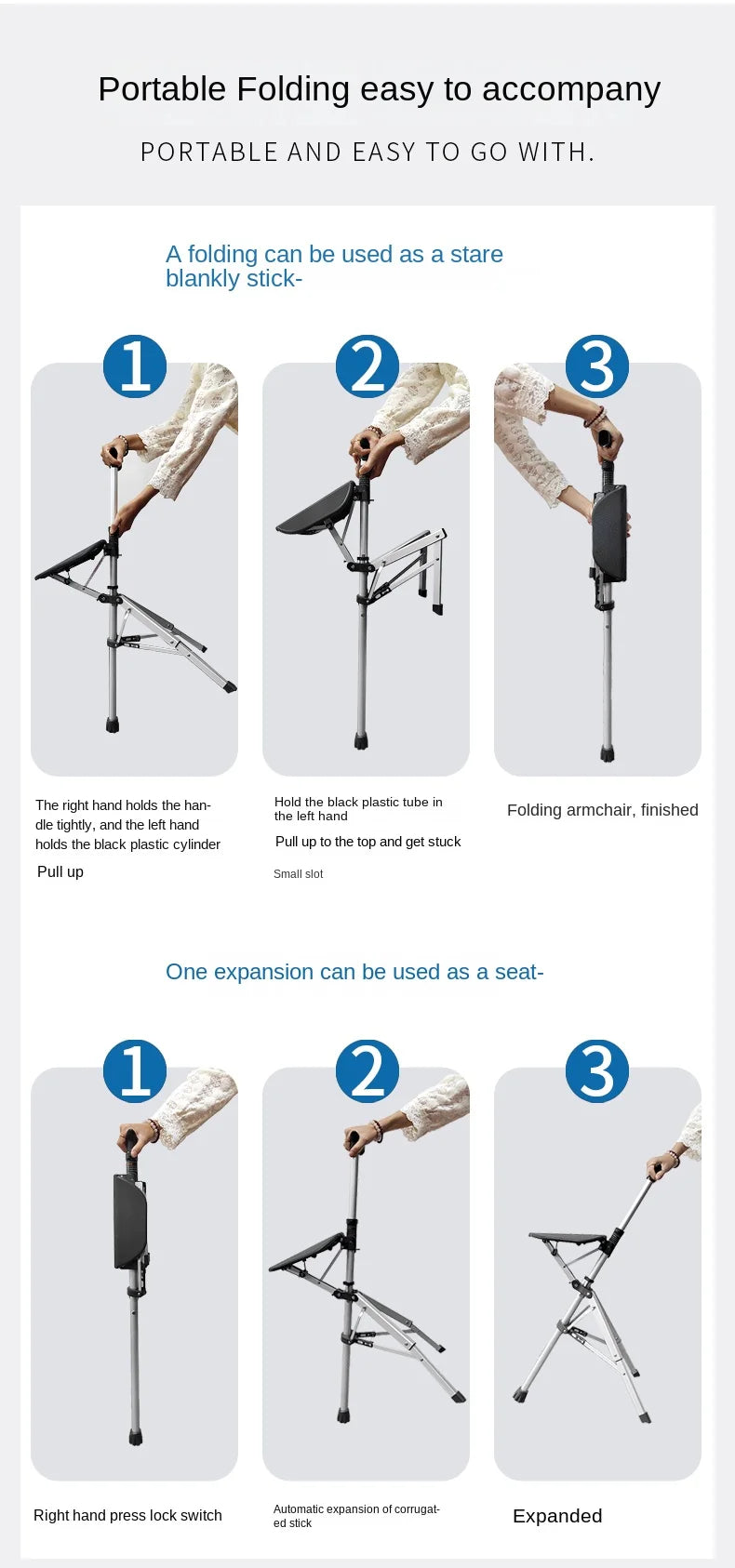 Portable Folding easy to accompany

PORTABLE AND EASY TO GO WITH.

A folding can be used as a stare blankly stick-

1

2

3

The right hand holds the handle tightly, and the left hand holds the black plastic cylinder

Pull up

Hold the black plastic tube in the left hand

Pull up to the top and get stuck

Small slot

Folding armchair, finished

One expansion can be used as a seat-

1

2

3

Right hand press lock switch

Automatic expansion of corrugated stick

Expanded