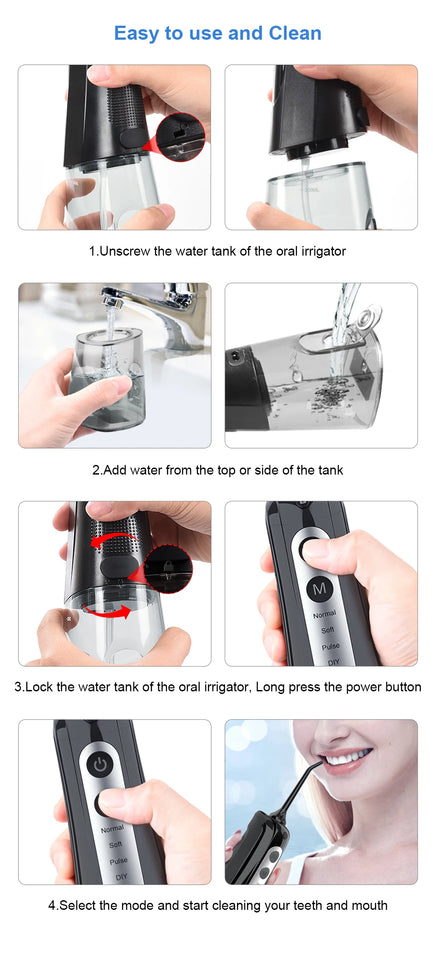 Easy to use and Clean

1.Unscrew the water tank of the oral irrigator

2.Add water from the top or side of the tank

M
Normal
Soft
Pulse
DIY

3.Lock the water tank of the oral irrigator, Long press the power button

Normal
Soft
Pulse
DIY

4.Select the mode and start cleaning your teeth and mouth