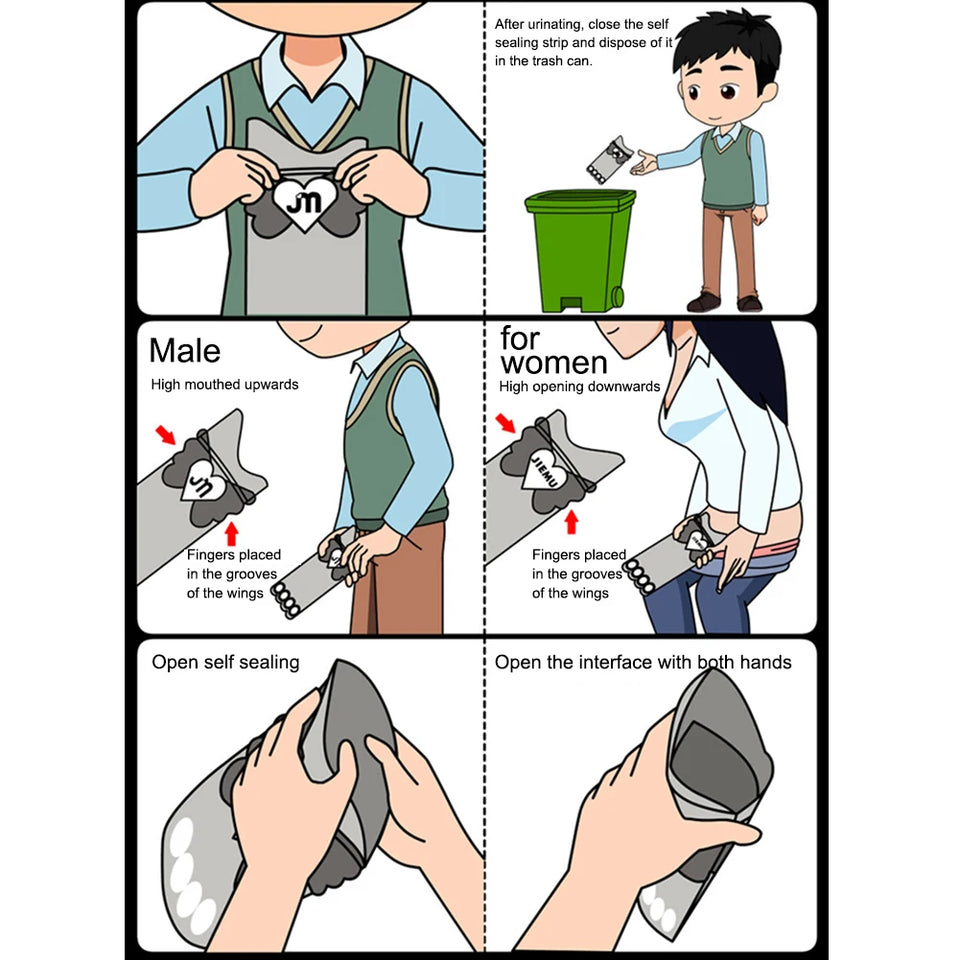 JM

After urinating, close the self sealing strip and dispose of it in the trash can.

Male
High mouthed upwards

JM

Fingers placed in the grooves of the wings

for women
High opening downwards

JIEMU

Fingers placed in the grooves of the wings

Open self sealing

Open the interface with both hands