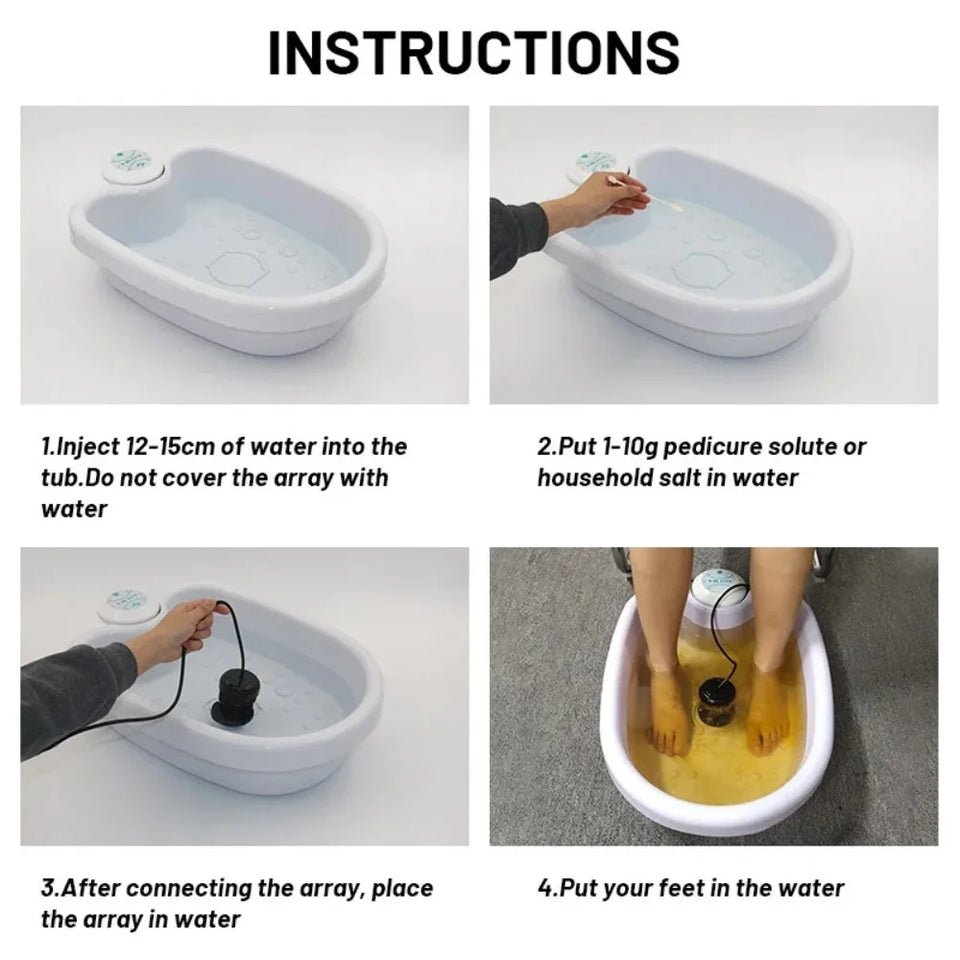 INSTRUCTIONS

1.Inject 12-15cm of water into the tub.Do not cover the array with water

2.Put 1-10g pedicure solute or household salt in water

3.After connecting the array, place the array in water

4.Put your feet in the water