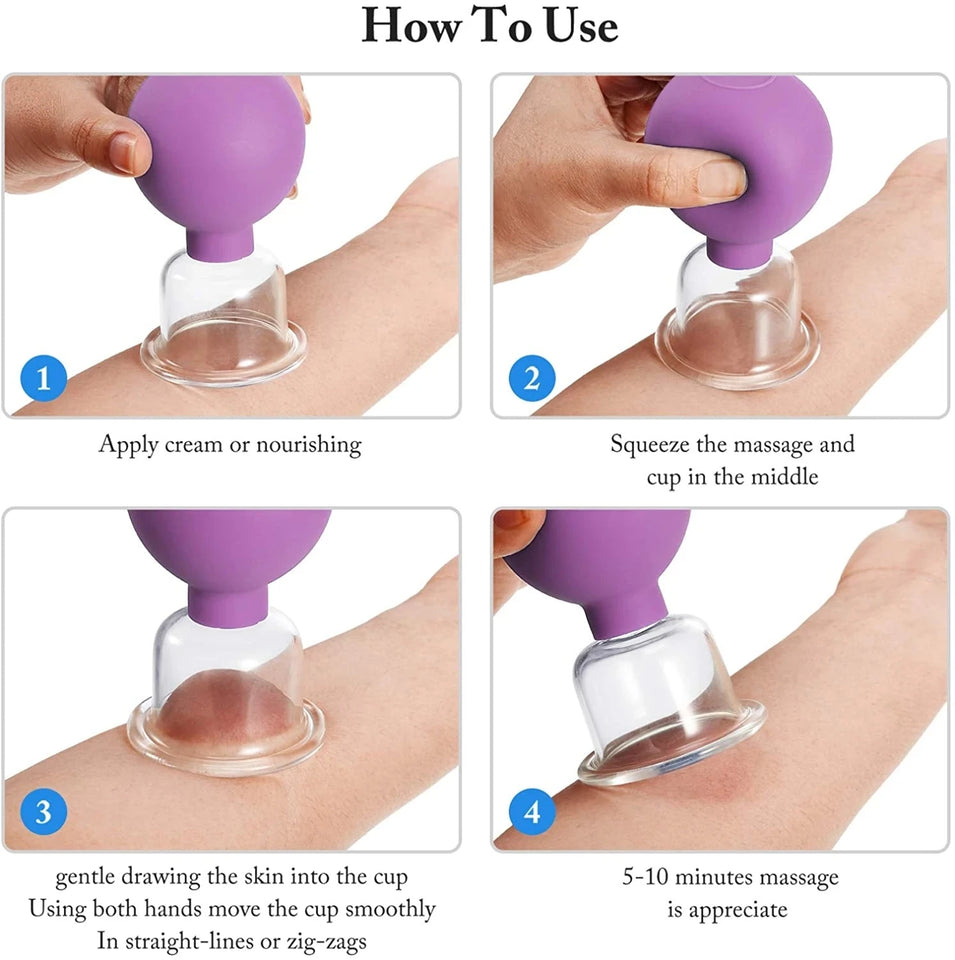 How To Use

1

Apply cream or nourishing

2

Squeeze the massage and cup in the middle

3

gentle drawing the skin into the cup
Using both hands move the cup smoothly
In straight-lines or zig-zags

4

5-10 minutes massage is appreciate