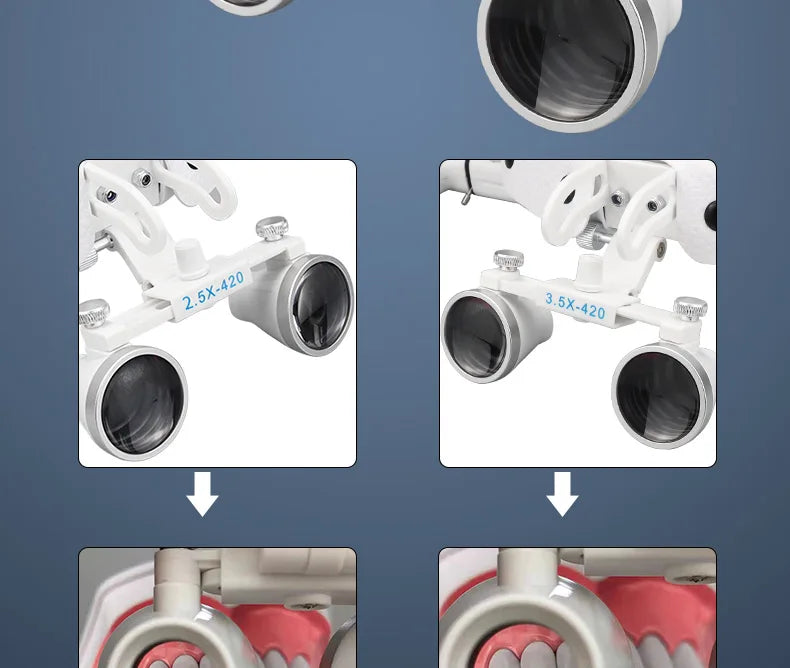 2.5X-420

3.5X-420