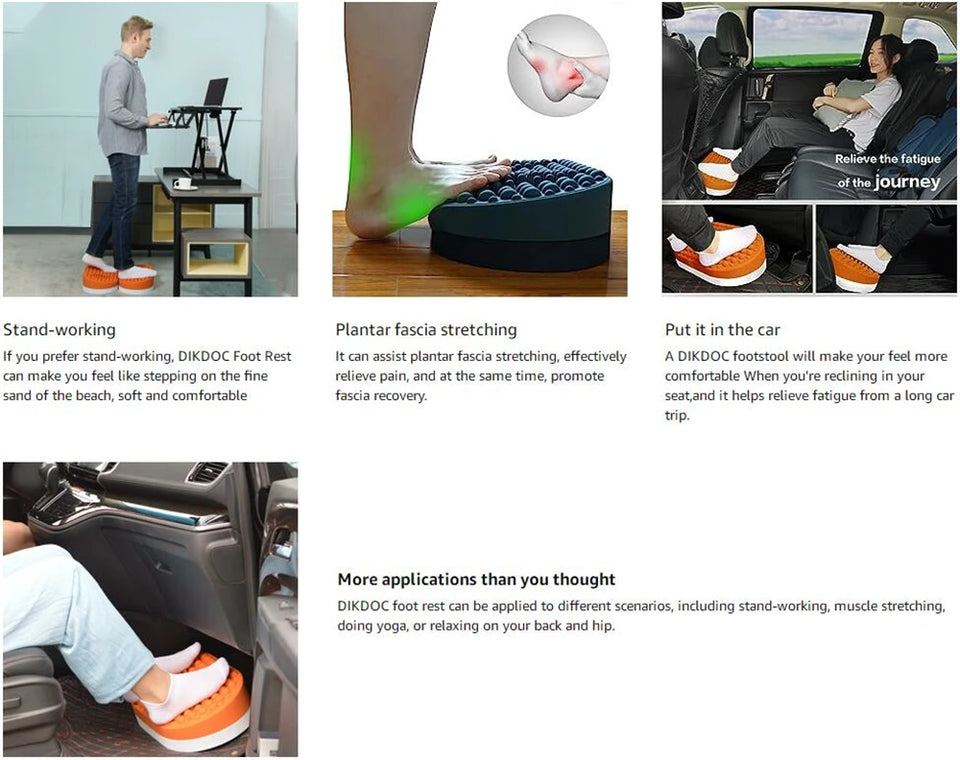 Relieve the fatigue of the journey

Stand-working
If you prefer stand-working, DIKDOC Foot Rest can make you feel like stepping on the fine sand of the beach, soft and comfortable

Plantar fascia stretching
It can assist plantar fascia stretching, effectively relieve pain, and at the same time, promote fascia recovery.

Put it in the car
A DIKDOC footstool will make your feel more comfortable When you're reclining in your seat,and it helps relieve fatigue from a long car trip.

More applications than you thought
DIKDOC foot rest can be applied to different scenarios, including stand-working, muscle stretching, doing yoga, or relaxing on your back and hip.