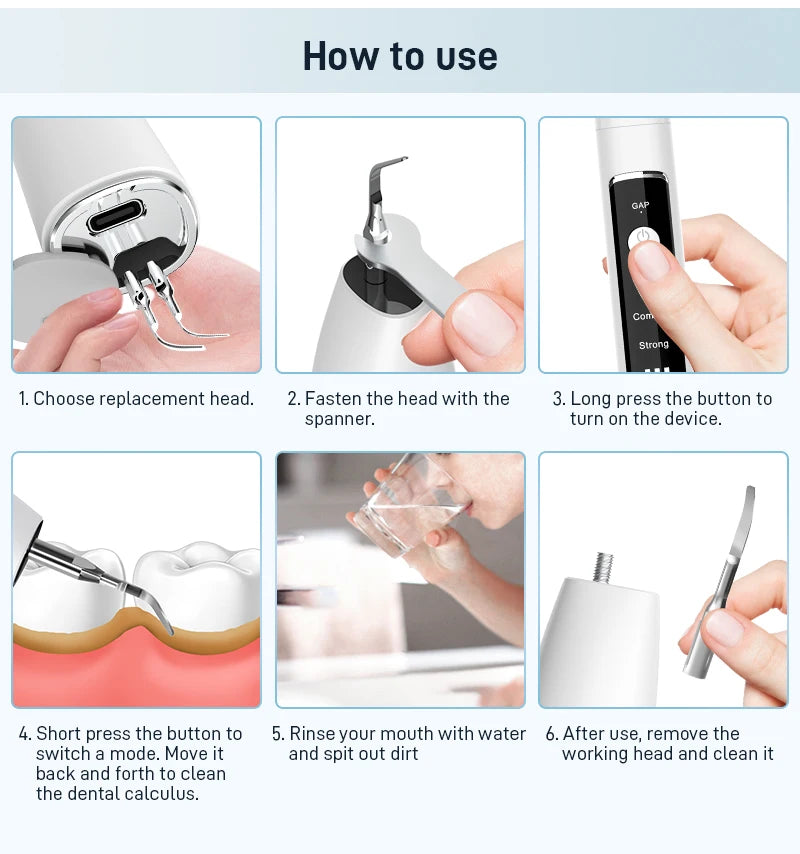 How to use

GAP

Com

Strong

1. Choose replacement head.

2. Fasten the head with the spanner.

3. Long press the button to turn on the device.

4. Short press the button to switch a mode. Move it back and forth to clean the dental calculus.

5. Rinse your mouth with water and spit out dirt

6. After use, remove the working head and clean it