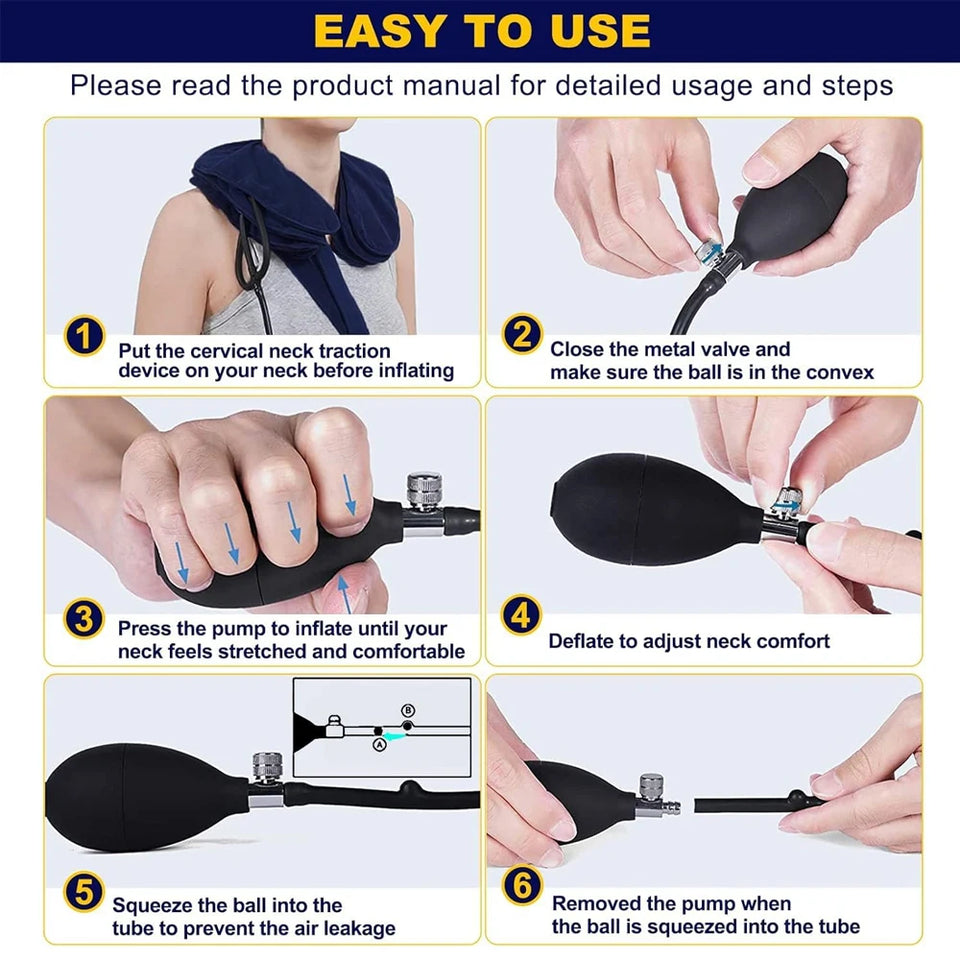 EASY TO USE

Please read the product manual for detailed usage and steps

1 Put the cervical neck traction device on your neck before inflating

2 Close the metal valve and make sure the ball is in the convex

3 Press the pump to inflate until your neck feels stretched and comfortable

4 Deflate to adjust neck comfort

B

A

5 Squeeze the ball into the tube to prevent the air leakage

6 Removed the pump when the ball is squeezed into the tube