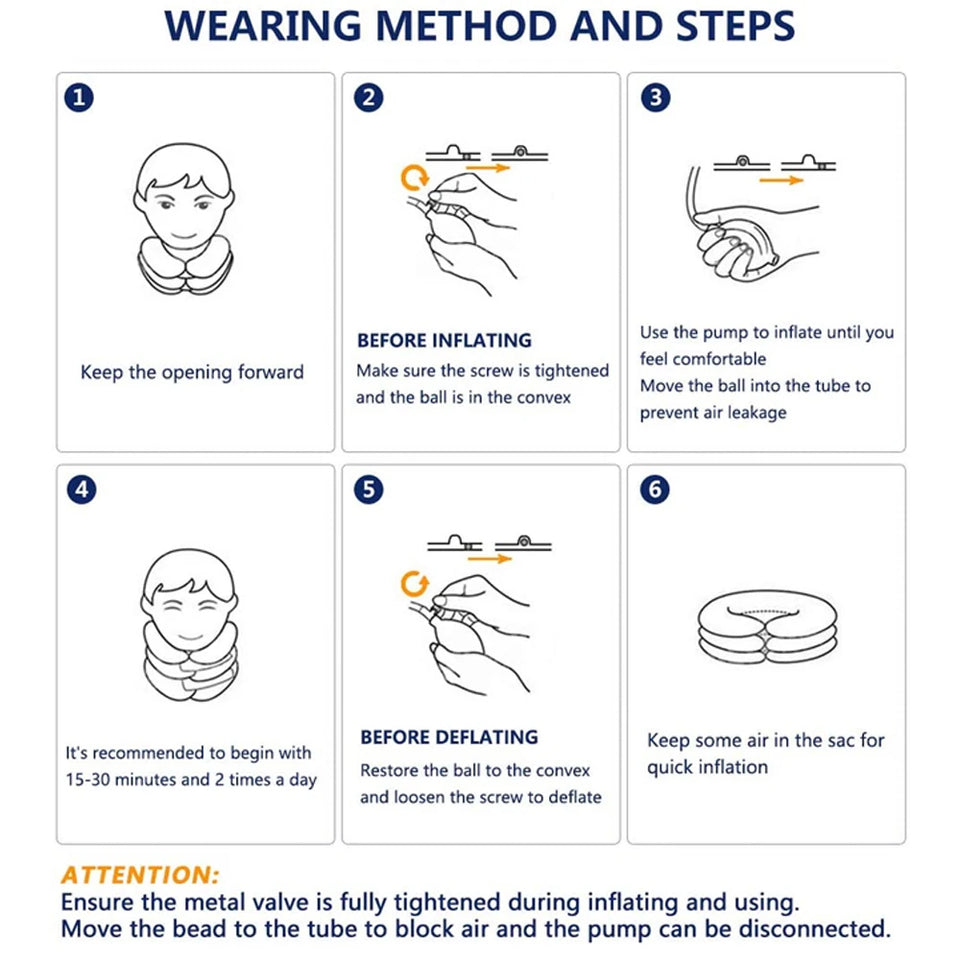 WEARING METHOD AND STEPS

1

Keep the opening forward

2

BEFORE INFLATING
Make sure the screw is tightened and the ball is in the convex

3

Use the pump to inflate until you feel comfortable
Move the ball into the tube to prevent air leakage

4

It's recommended to begin with 15-30 minutes and 2 times a day

5

BEFORE DEFLATING
Restore the ball to the convex and loosen the screw to deflate

6

Keep some air in the sac for quick inflation

ATTENTION:
Ensure the metal valve is fully tightened during inflating and using.
Move the bead to the tube to block air and the pump can be disconnected.