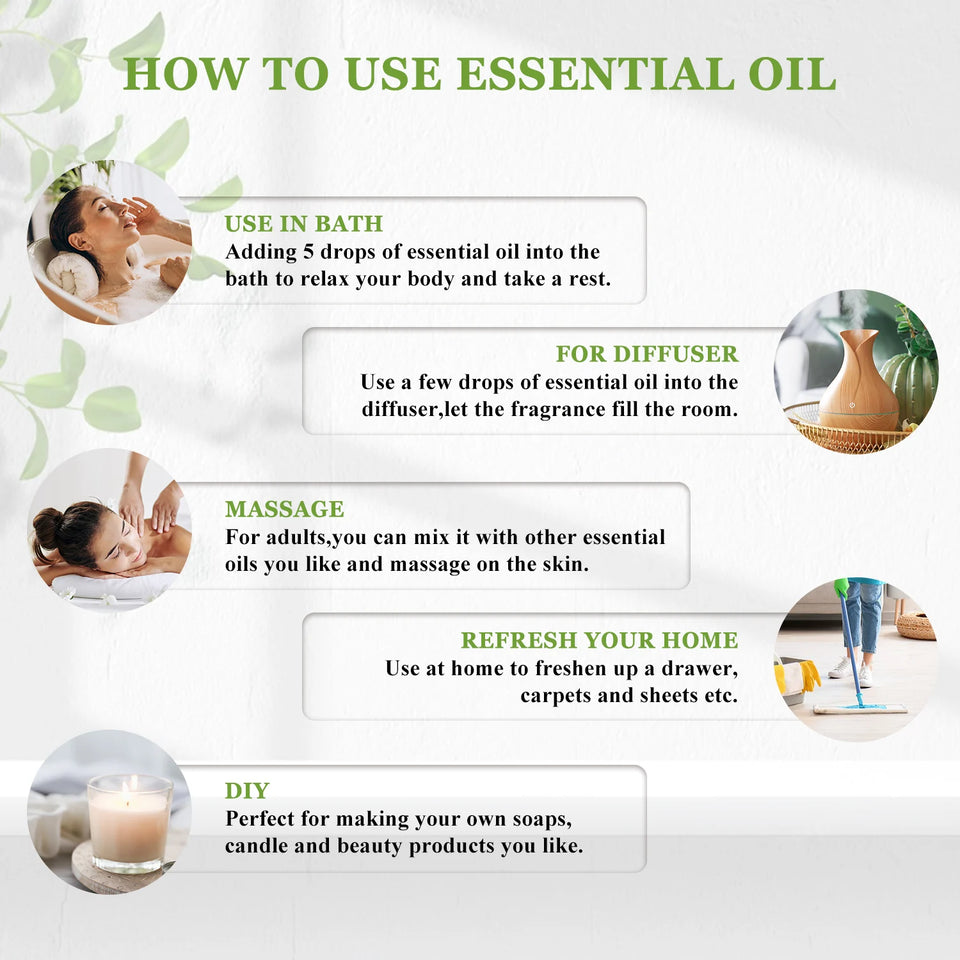 HOW TO USE ESSENTIAL OIL

USE IN BATH
Adding 5 drops of essential oil into the bath to relax your body and take a rest.

FOR DIFFUSER
Use a few drops of essential oil into the diffuser,let the fragrance fill the room.

MASSAGE
For adults,you can mix it with other essential oils you like and massage on the skin.

REFRESH YOUR HOME
Use at home to freshen up a drawer, carpets and sheets etc.

DIY
Perfect for making your own soaps, candle and beauty products you like.