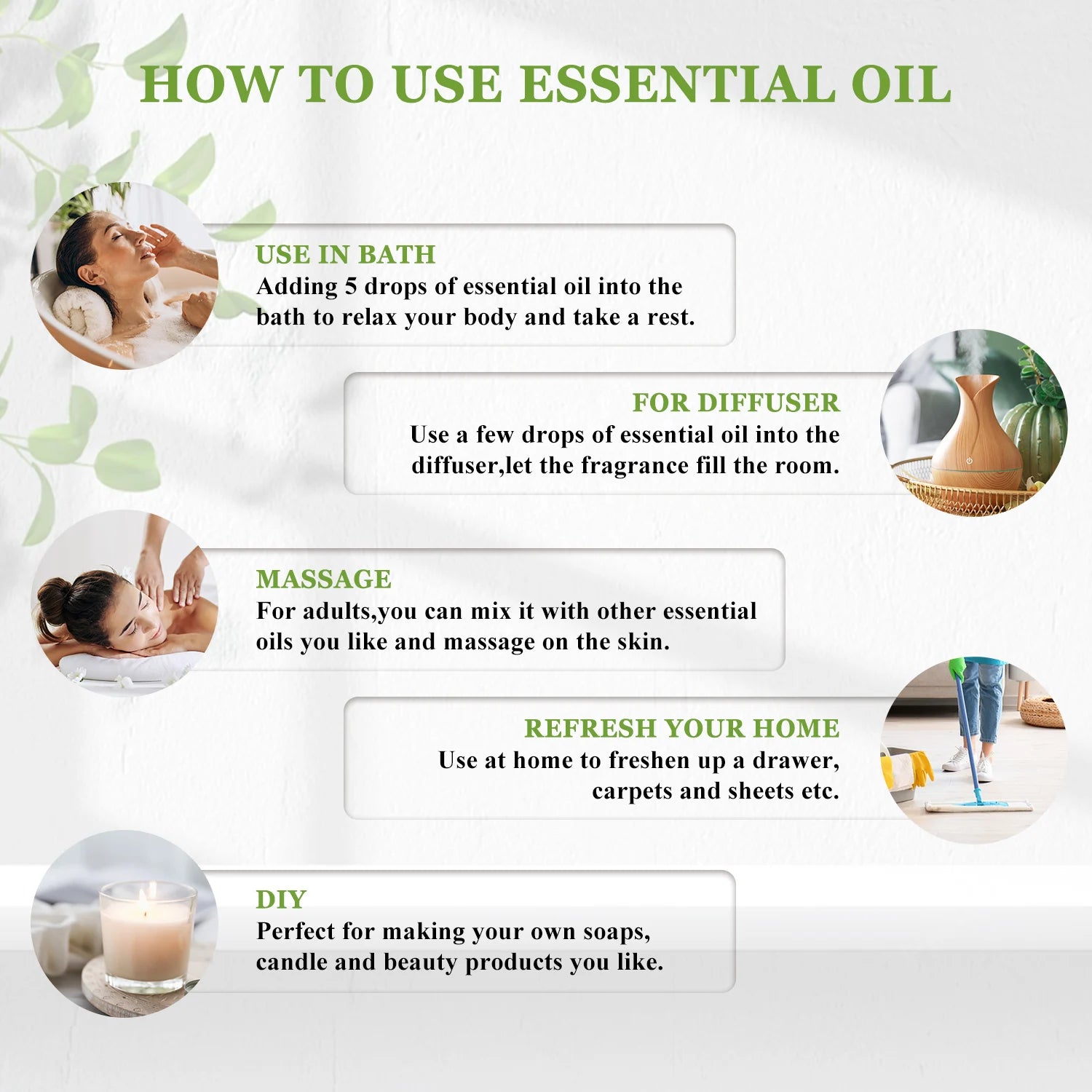 HOW TO USE ESSENTIAL OIL

USE IN BATH
Adding 5 drops of essential oil into the bath to relax your body and take a rest.

FOR DIFFUSER
Use a few drops of essential oil into the diffuser,let the fragrance fill the room.

MASSAGE
For adults,you can mix it with other essential oils you like and massage on the skin.

REFRESH YOUR HOME
Use at home to freshen up a drawer, carpets and sheets etc.

DIY
Perfect for making your own soaps, candle and beauty products you like.