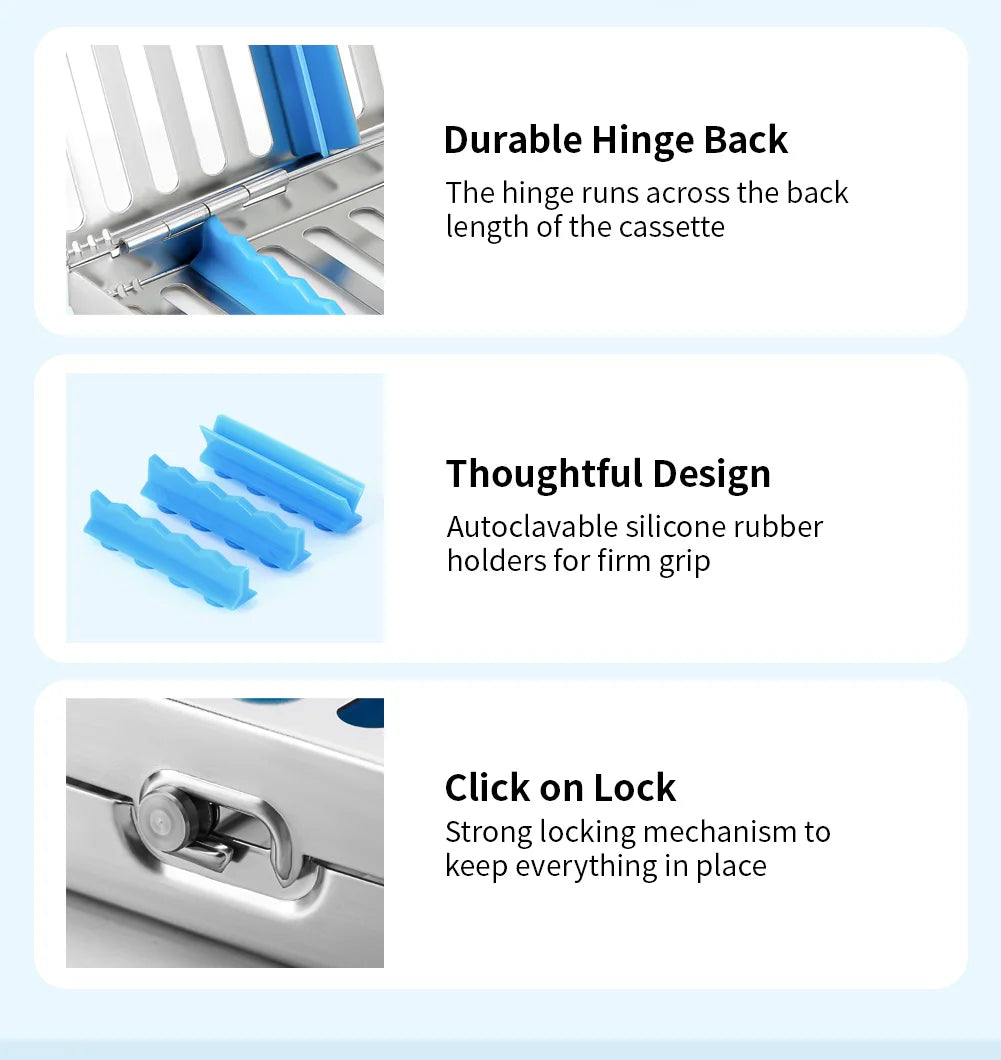 Durable Hinge Back
The hinge runs across the back length of the cassette

Thoughtful Design
Autoclavable silicone rubber holders for firm grip

Click on Lock
Strong locking mechanism to keep everything in place