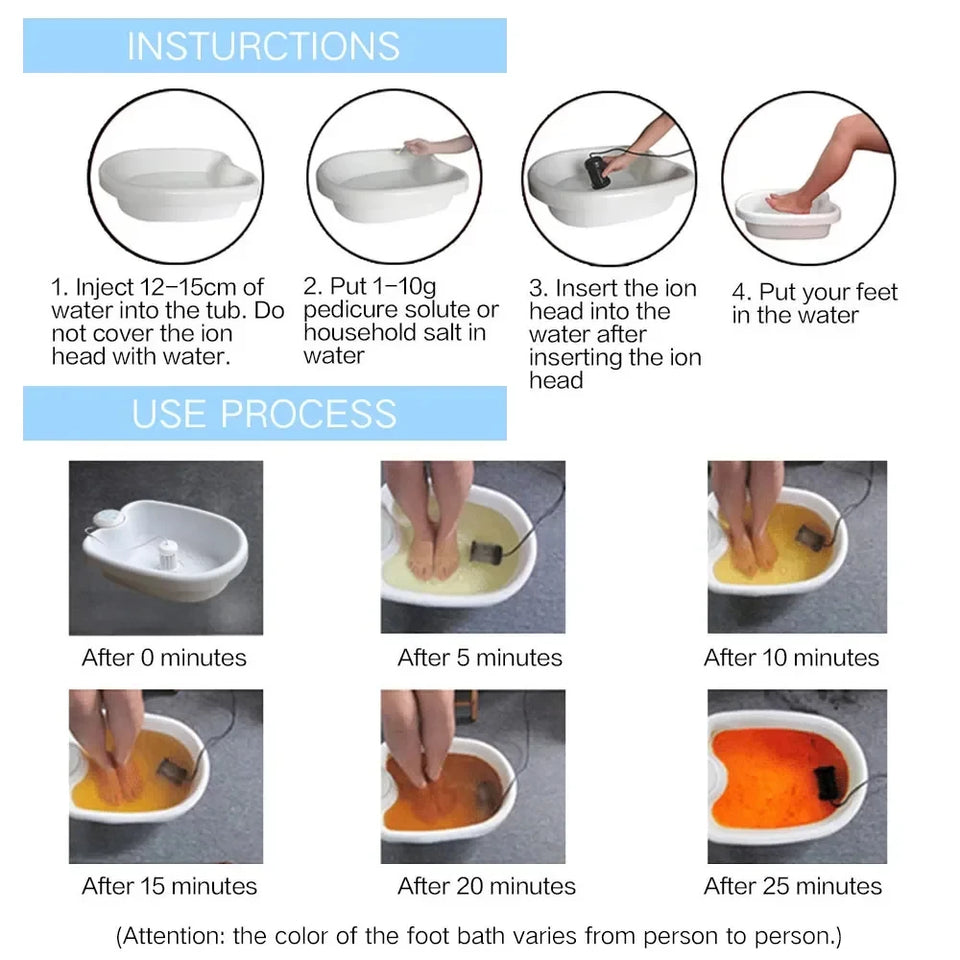 INSTURCTIONS

1. Inject 12–15cm of water into the tub. Do not cover the ion head with water.

2. Put 1–10g pedicure solute or household salt in water

3. Insert the ion head into the water after inserting the ion head

4. Put your feet in the water

USE PROCESS

After 0 minutes

After 5 minutes

After 10 minutes

After 15 minutes

After 20 minutes

After 25 minutes

(Attention: the color of the foot bath varies from person to person.)