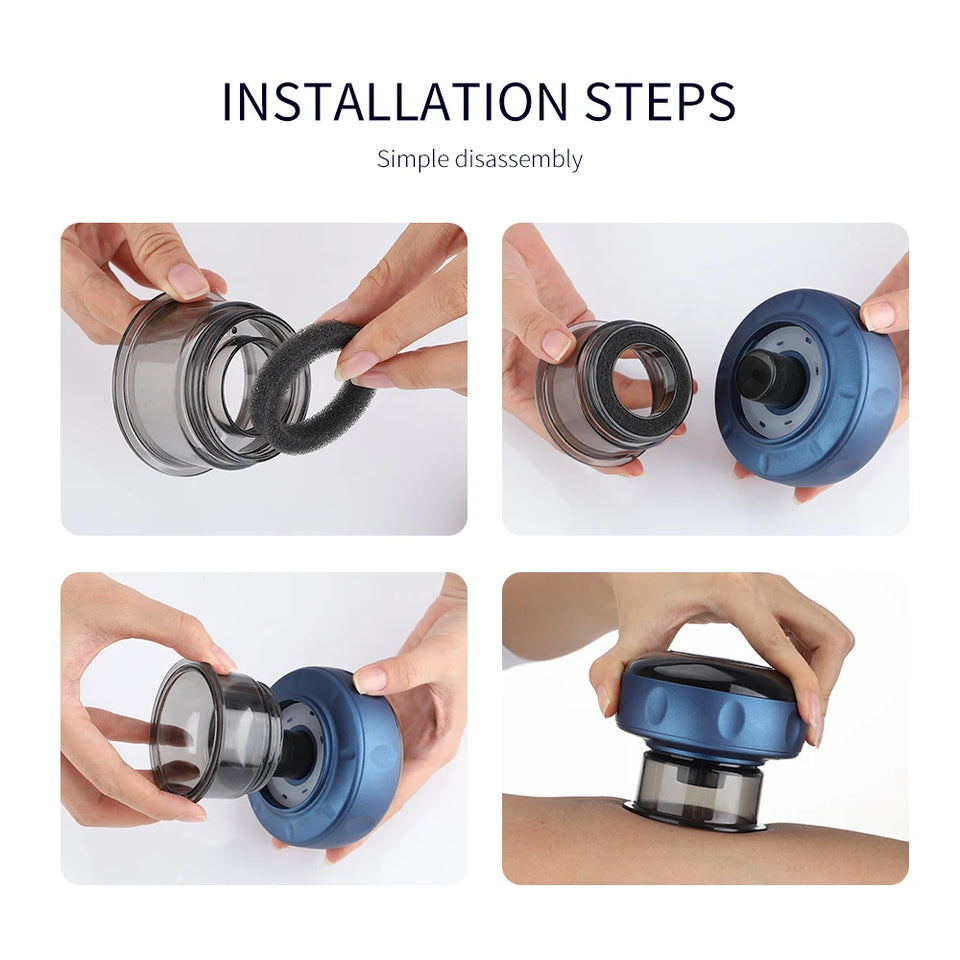 INSTALLATION STEPS

Simple disassembly