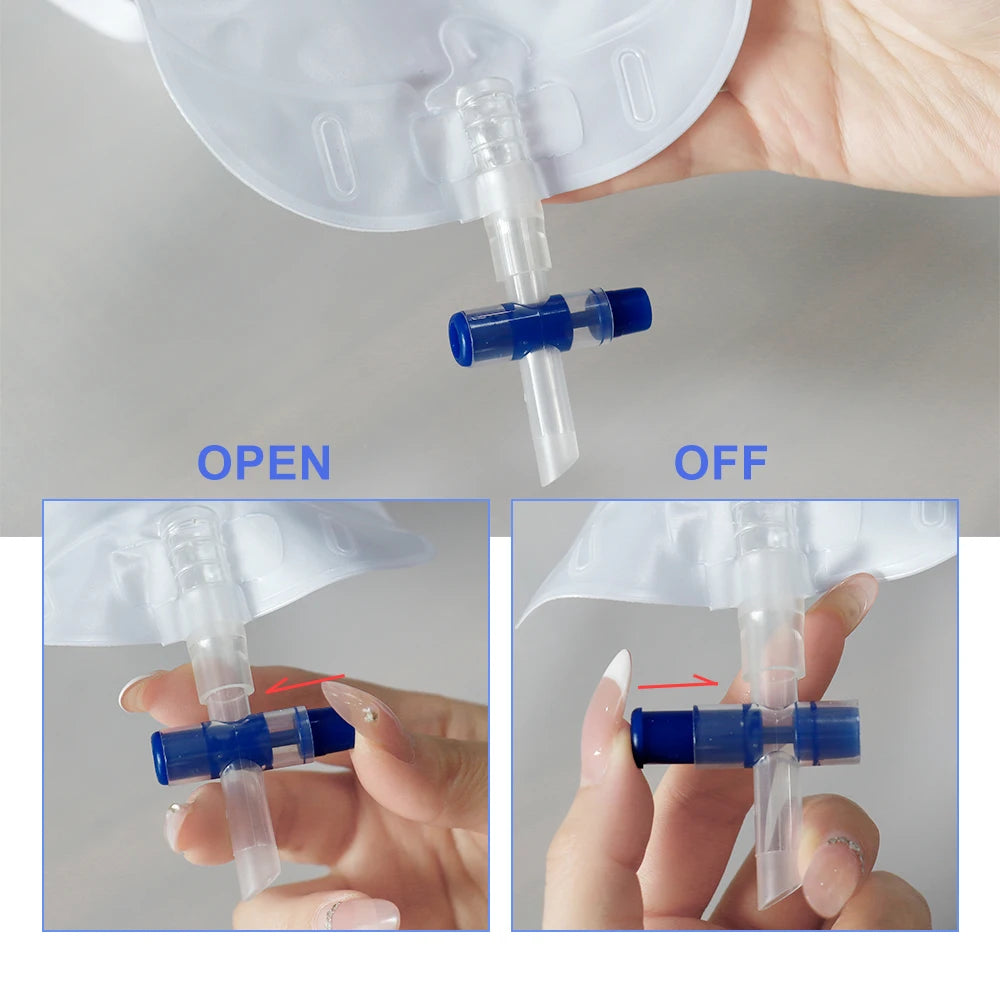 OPEN

OFF