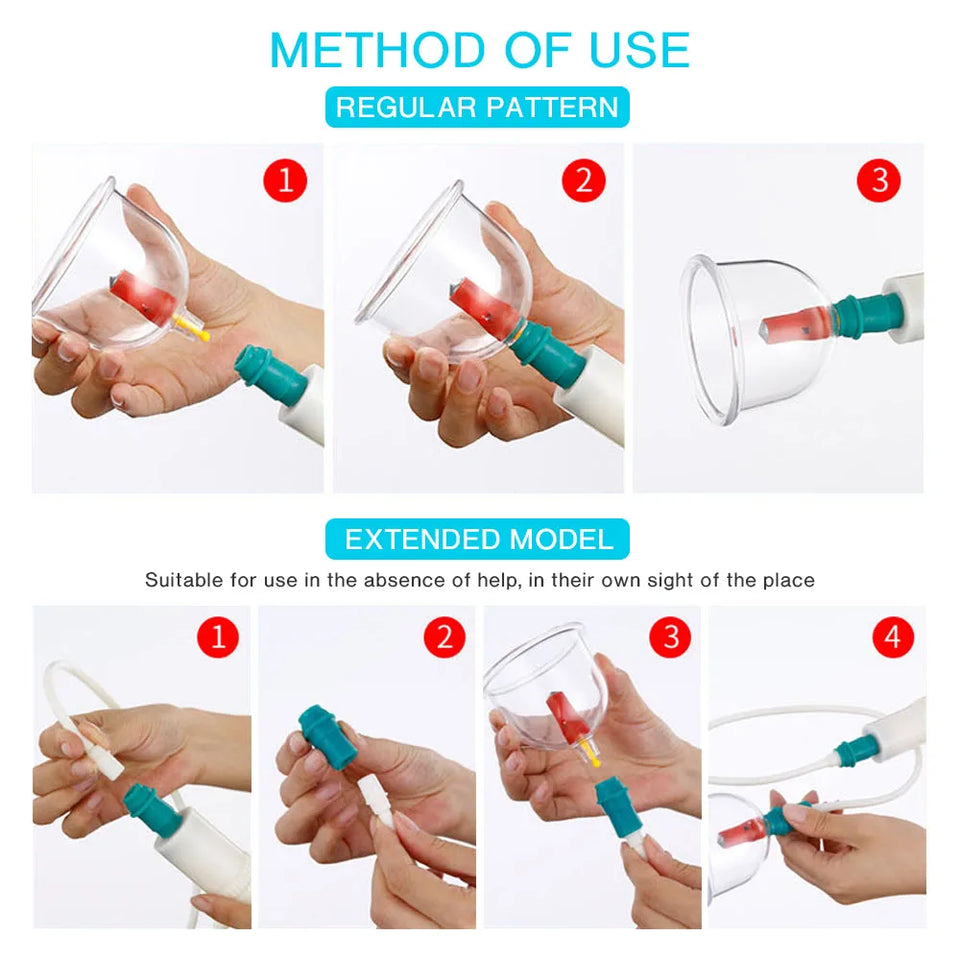 METHOD OF USE

REGULAR PATTERN

1

2

3

EXTENDED MODEL

Suitable for use in the absence of help, in their own sight of the place

1

2

3

4