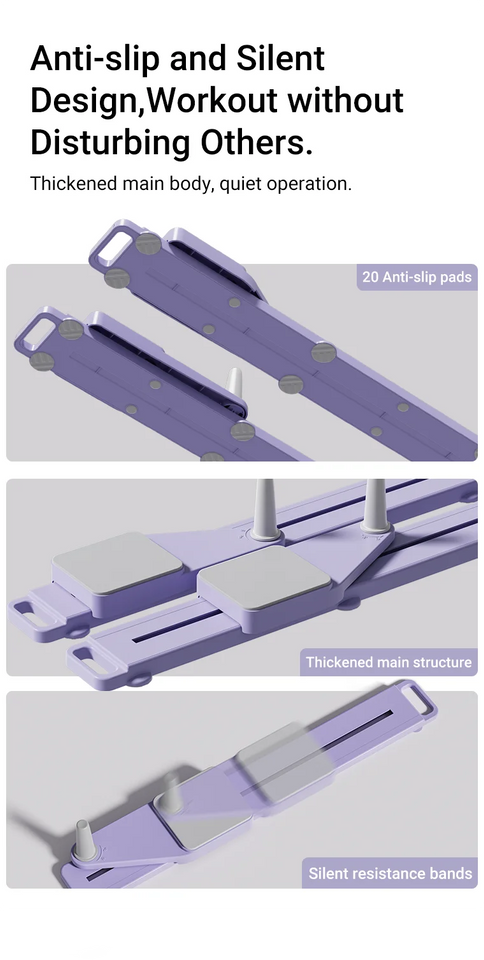 Anti-slip and Silent Design,Workout without Disturbing Others.

Thickened main body, quiet operation.

20 Anti-slip pads

Thickened main structure

Silent resistance bands