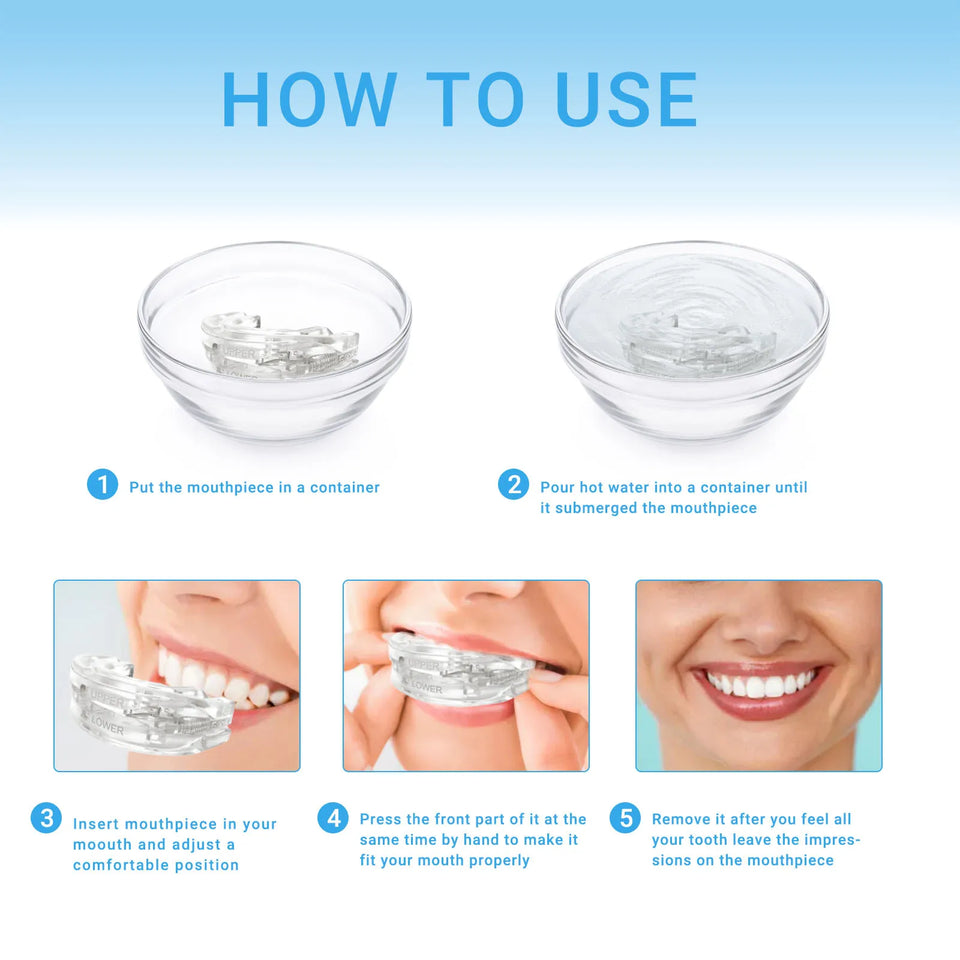 HOW TO USE

UPPER
LOWER

1 Put the mouthpiece in a container

2 Pour hot water into a container until it submerged the mouthpiece

UPPER
LOWER

UPPER
LOWER

3 Insert mouthpiece in your moouth and adjust a comfortable position

4 Press the front part of it at the same time by hand to make it fit your mouth properly

5 Remove it after you feel all your tooth leave the impressions on the mouthpiece