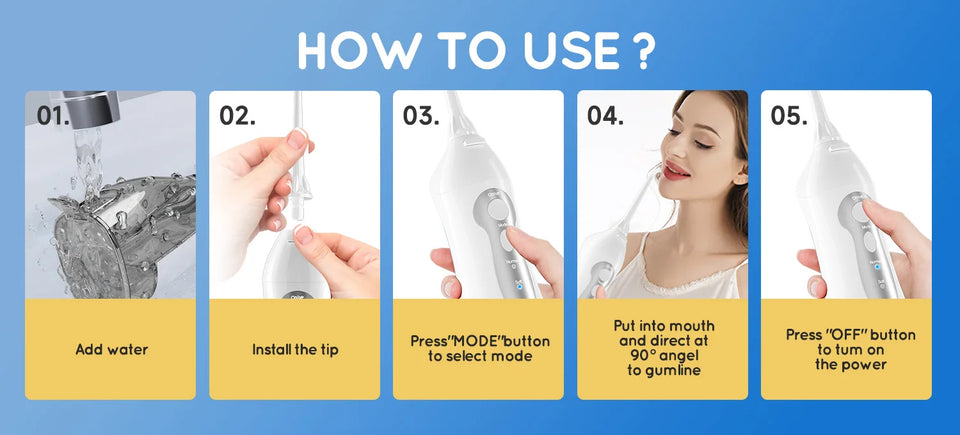 HOW TO USE ?

01.

Add water

02.

Install the tip

03.

Press"MODE"button to select mode

04.

Put into mouth and direct at 90° angel to gumline

05.

Press "OFF" button to turn on the power