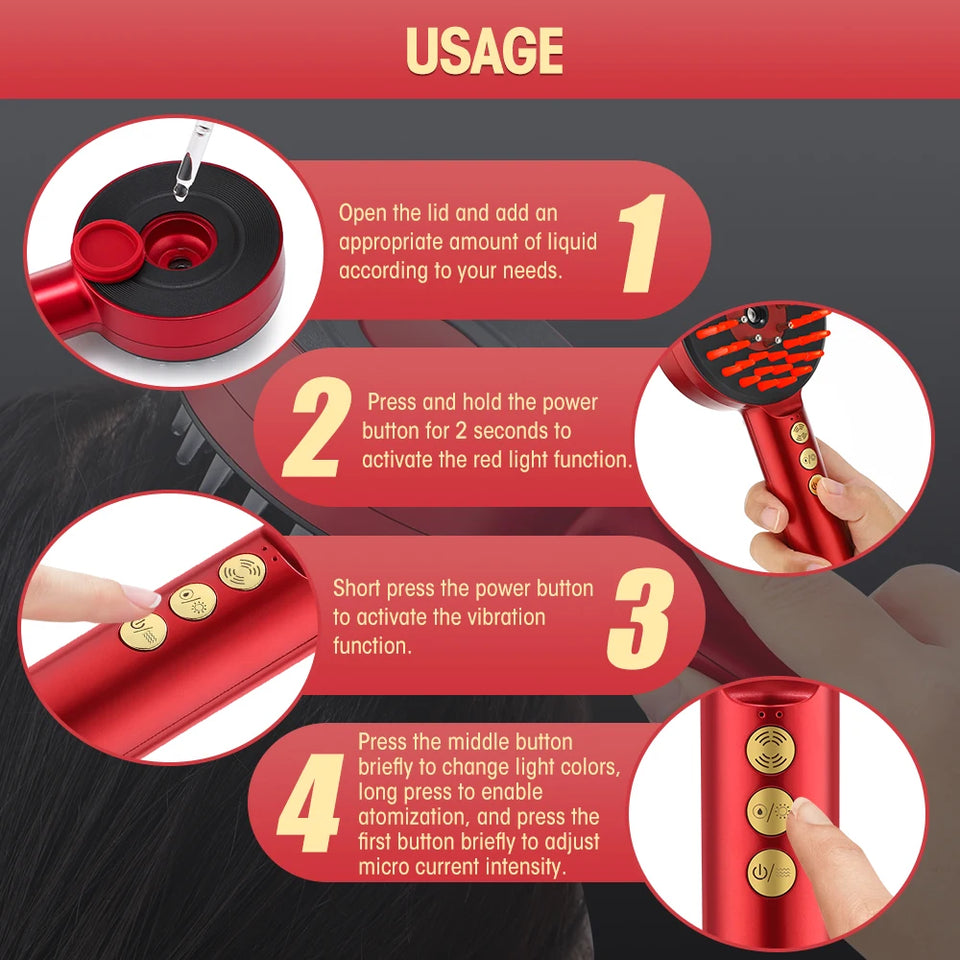 USAGE

Open the lid and add an appropriate amount of liquid according to your needs.

1

2

Press and hold the power button for 2 seconds to activate the red light function.

Short press the power button to activate the vibration function.

3

4

Press the middle button briefly to change light colors, long press to enable atomization, and press the first button briefly to adjust micro current intensity.