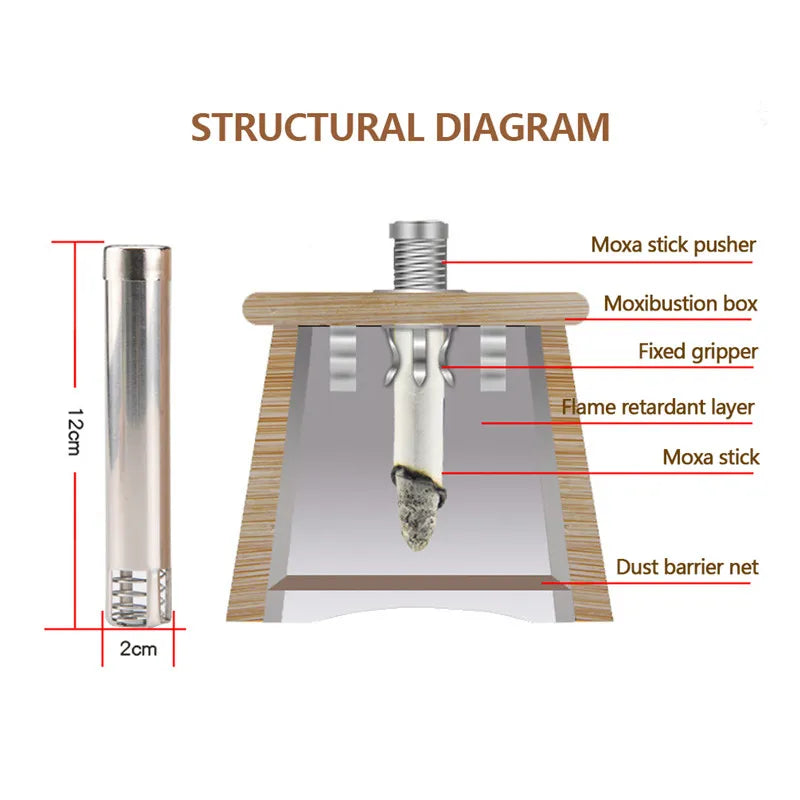 STRUCTURAL DIAGRAM

12cm

2cm

Moxa stick pusher

Moxibustion box

Fixed gripper

Flame retardant layer

Moxa stick

Dust barrier net