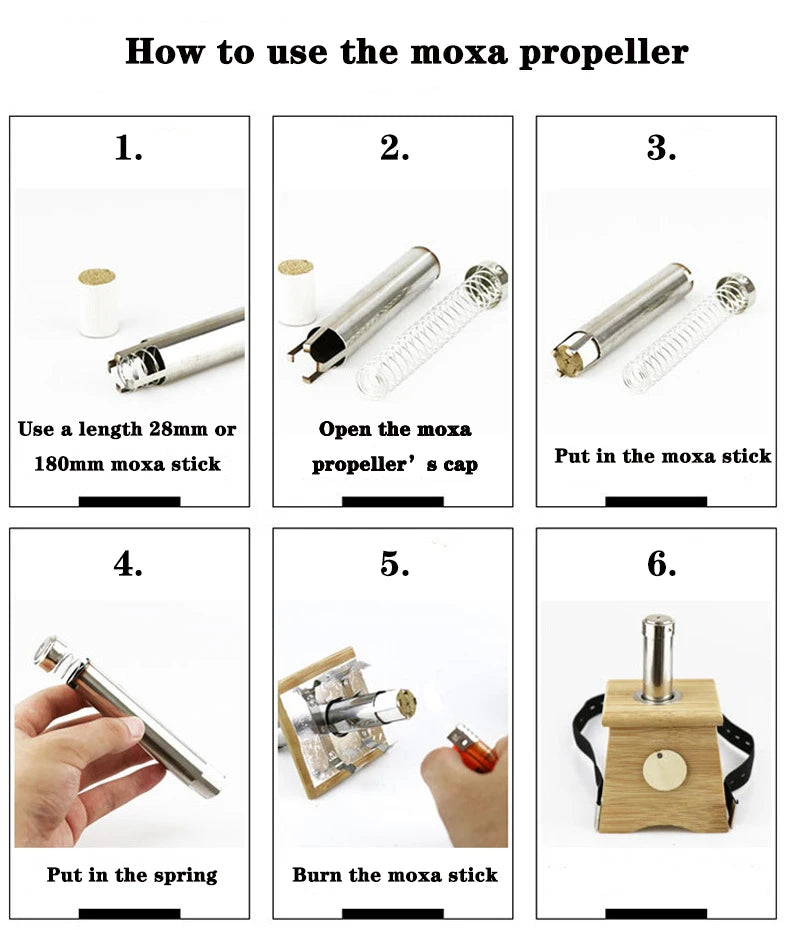 How to use the moxa propeller

1.

Use a length 28mm or 180mm moxa stick

2.

Open the moxa propeller' s cap

3.

Put in the moxa stick

4.

Put in the spring

5.

Burn the moxa stick

6.