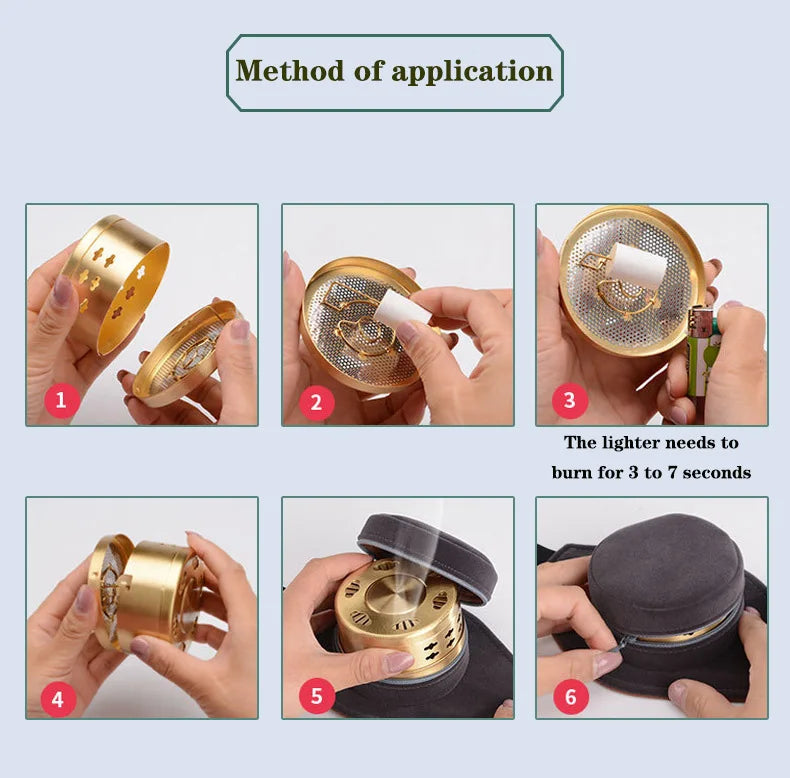 Method of application

1

2

3

The lighter needs to burn for 3 to 7 seconds

4

5

6