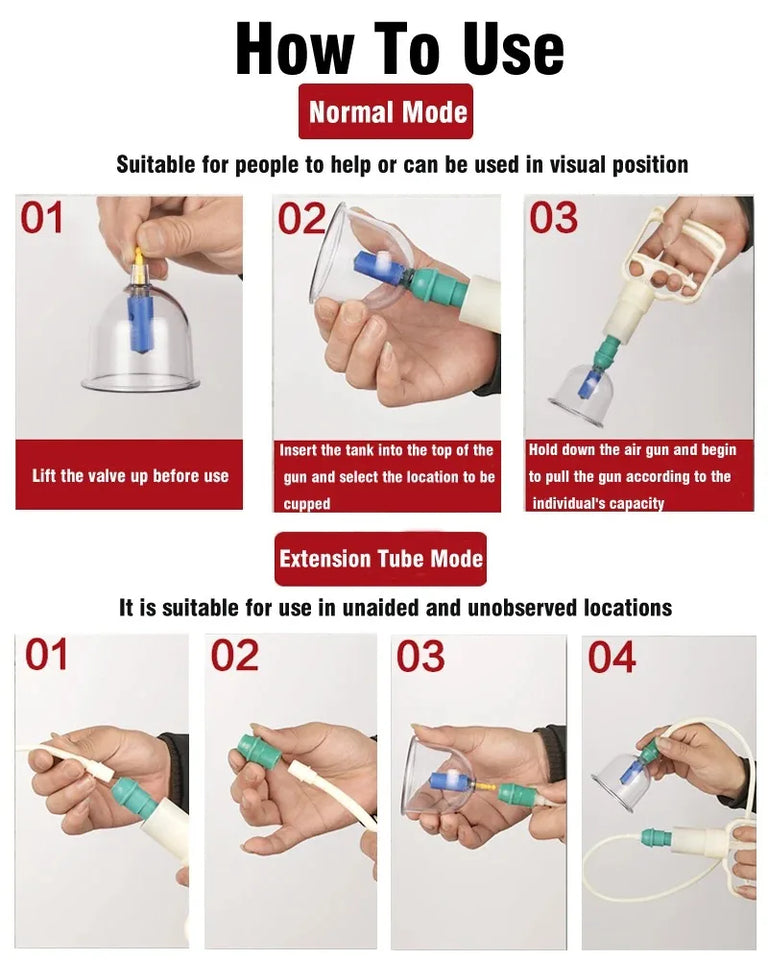 How To Use

Normal Mode

Suitable for people to help or can be used in visual position

01

Lift the valve up before use

02

Insert the tank into the top of the gun and select the location to be cupped

03

Hold down the air gun and begin to pull the gun according to the individual's capacity

Extension Tube Mode

It is suitable for use in unaided and unobserved locations

01

02

03

04